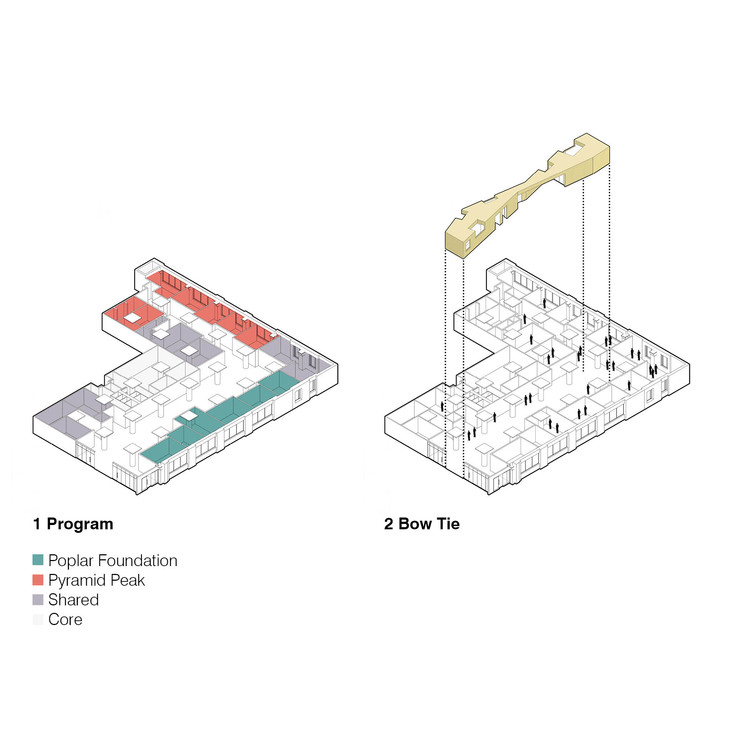 1 Program

Poplar Foundation
Pyramid Peak
Shared
Core

2 Bow Tie