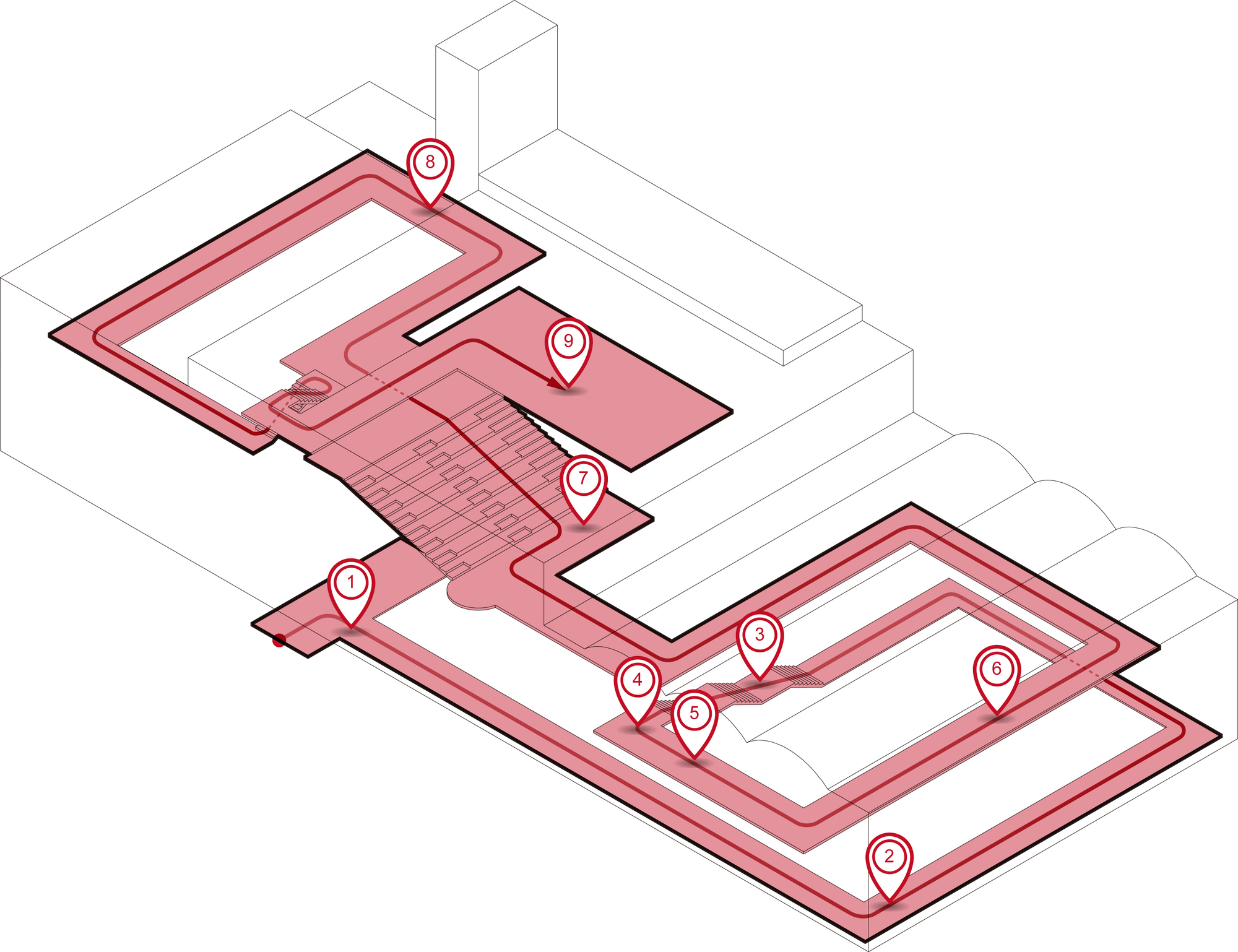 8
9
7
1
3
4
5
6
2