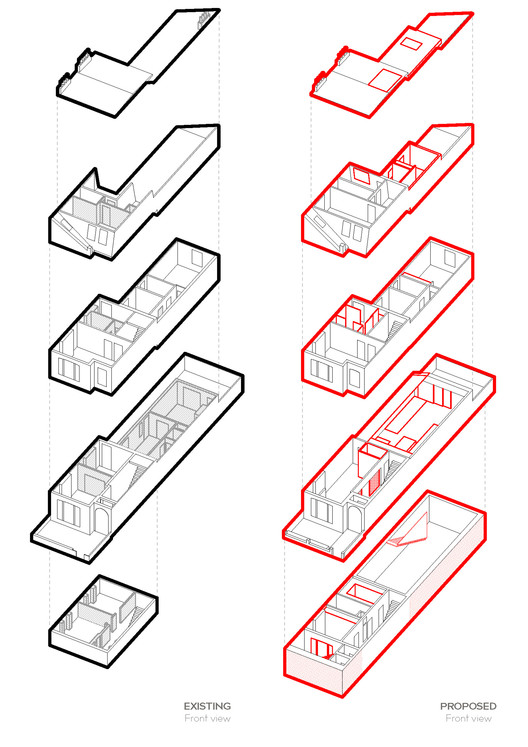 EXISTING
Front view

PROPOSED
Front view