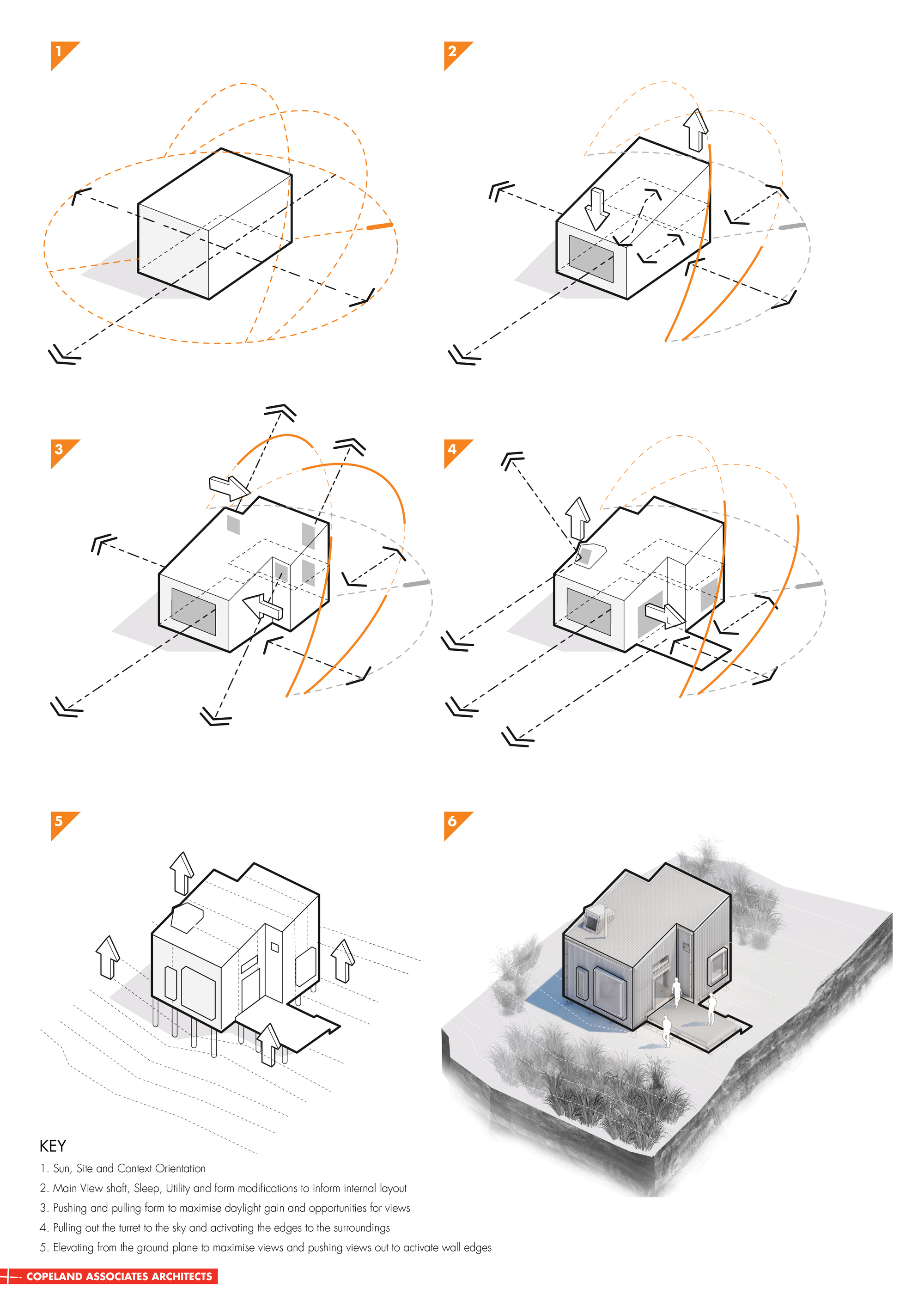 1

2

3

4

5

6

KEY

1. Sun, Site and Context Orientation

2. Main View shaft, Sleep, Utility and form modifications to inform internal layout

3. Pushing and pulling form to maximise daylight gain and opportunities for views

4. Pulling out the turret to the sky and activating the edges to the surroundings

5. Elevating from the ground plane to maximise views and pushing views out to activate wall edges

COPELAND ASSOCIATES ARCHITECTS