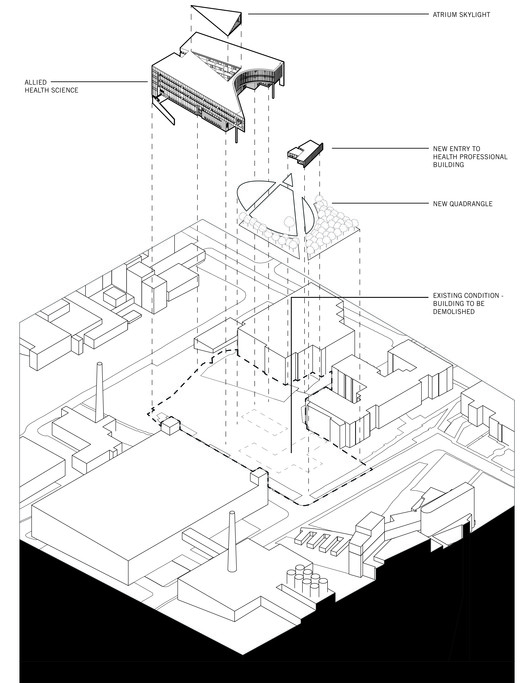 ATRIUM SKYLIGHT

ALLIED
HEALTH SCIENCE

NEW ENTRY TO
HEALTH PROFESSIONAL
BUILDING

NEW QUADRANGLE

EXISTING CONDITION -
BUILDING TO BE
DEMOLISHED