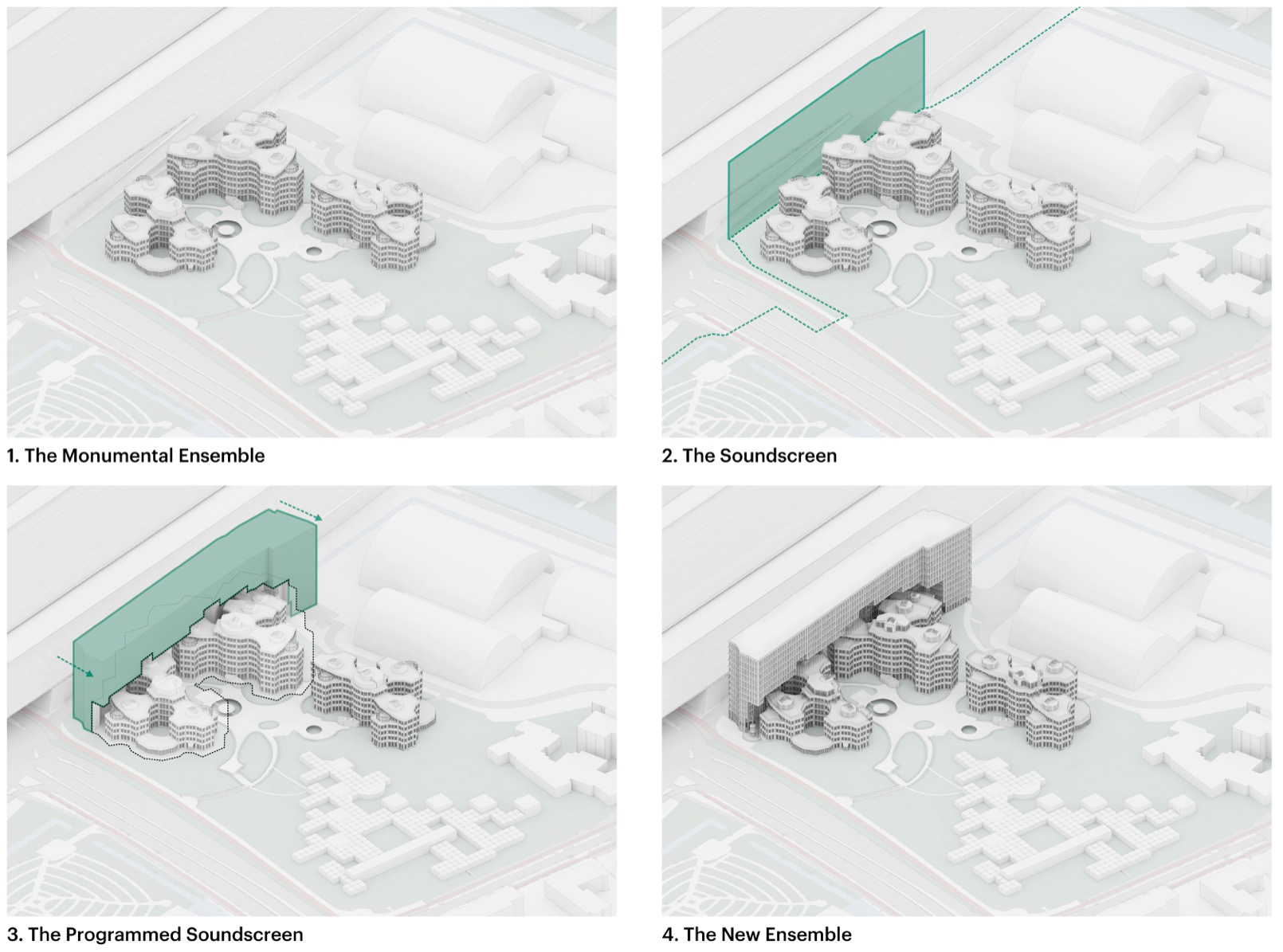 1. The Monumental Ensemble

2. The Soundscreen

3. The Programmed Soundscreen

4. The New Ensemble