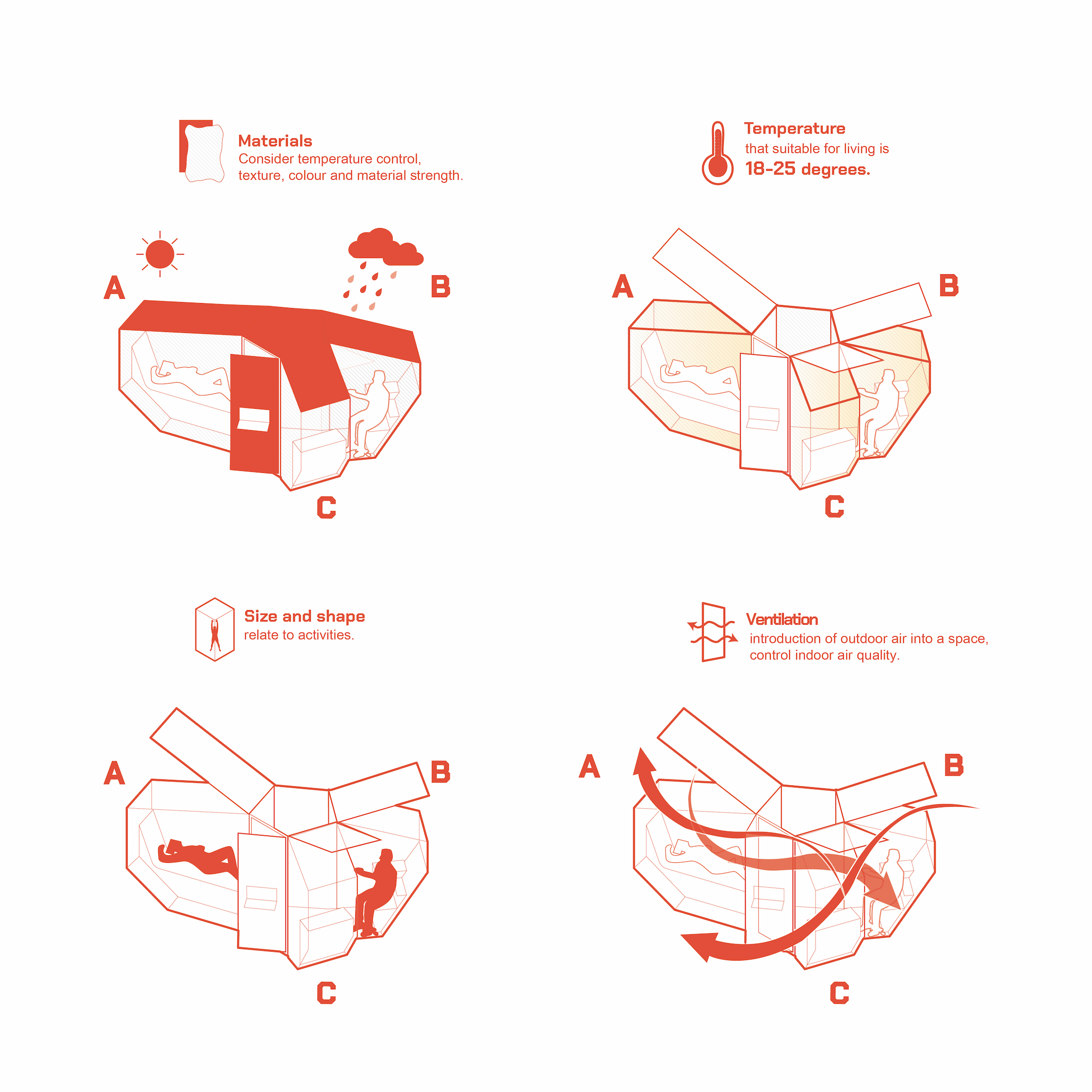 Materials
Consider temperature control, texture, colour and material strength.

A

B

C

Temperature
that suitable for living is
18-25 degrees.

A

B

C

Size and shape
relate to activities.

A

B

C

Ventilation
introduction of outdoor air into a space, control indoor air quality.

A

B

C