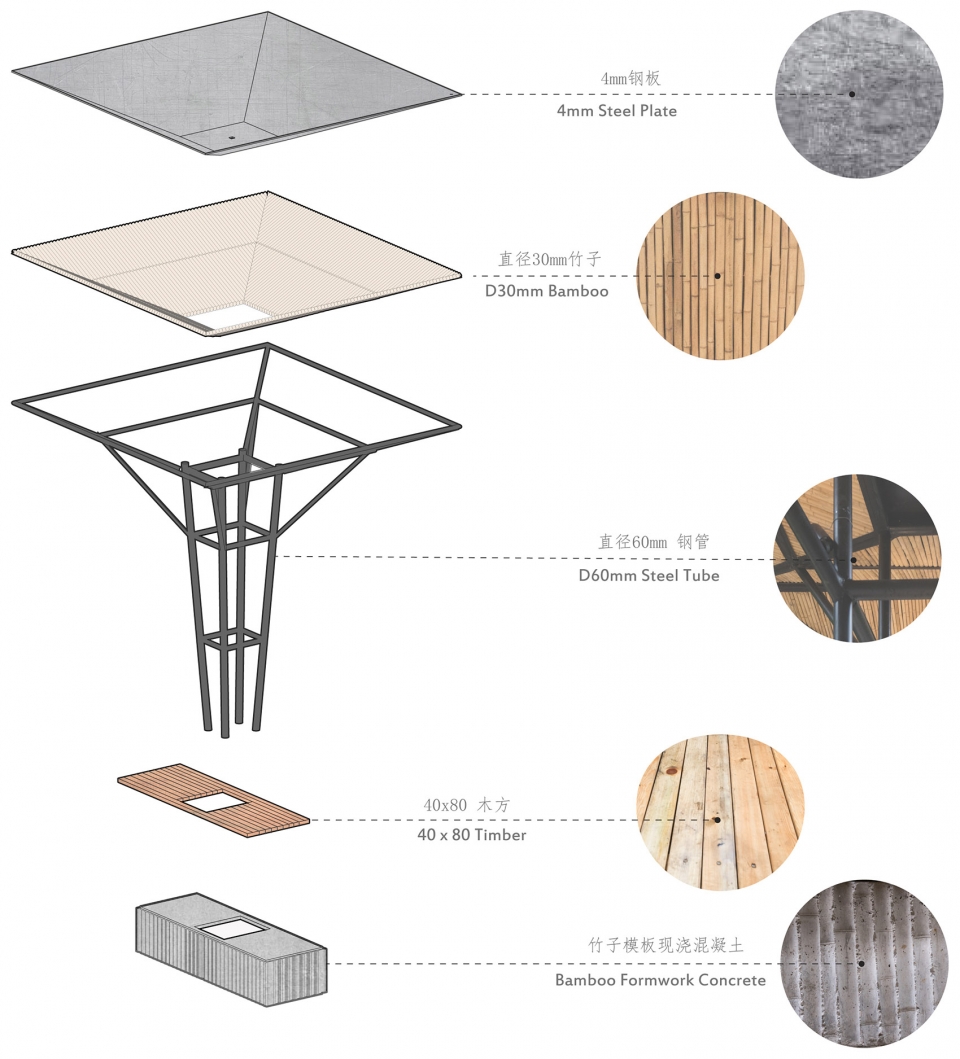 4mm钢板
4mm Steel Plate

直径30mm竹子
D30mm Bamboo

直径60mm 钢管
D60mm Steel Tube

40x80 木方
40 x 80 Timber

竹子模板现浇混凝土
Bamboo Formwork Concrete