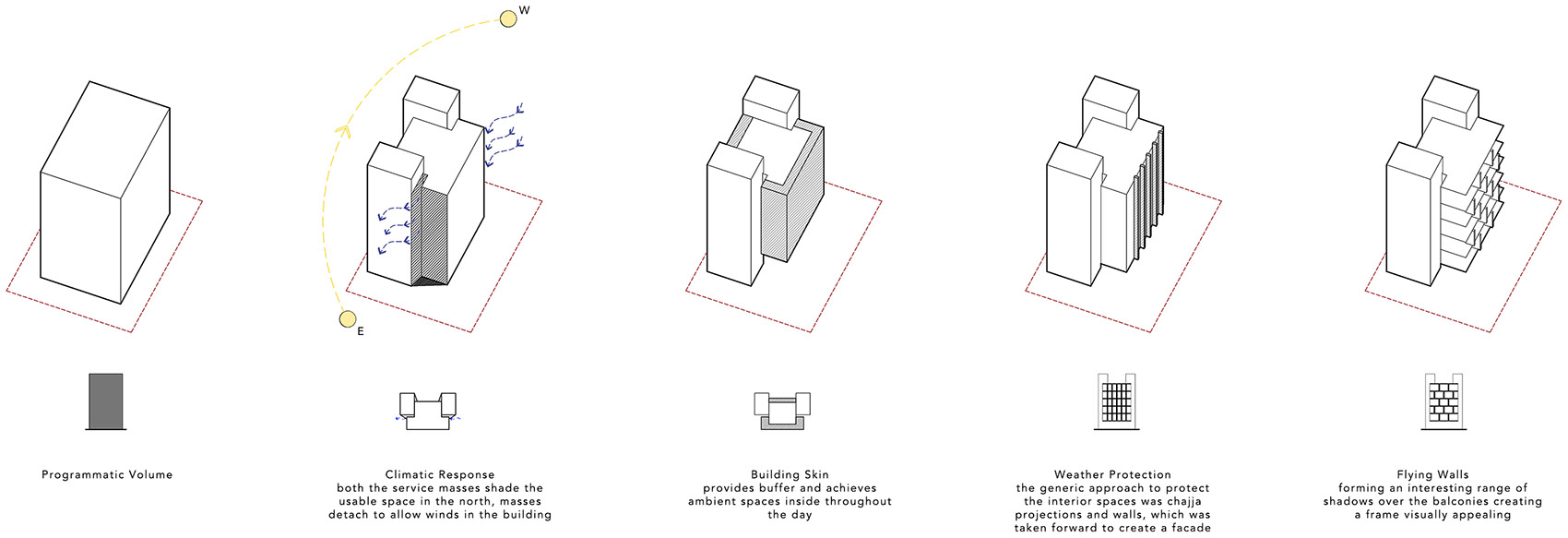 W

E

Programmatic Volume

Climatic Response
both the service masses shade the usable space in the north, masses detach to allow winds in the building

Building Skin
provides buffer and achieves ambient spaces inside throughout the day

Weather Protection
the generic approach to protect the interior spaces was chajja projections and walls, which was taken forward to create a facade

Flying Walls
forming an interesting range of shadows over the balconies creating a frame visually appealing