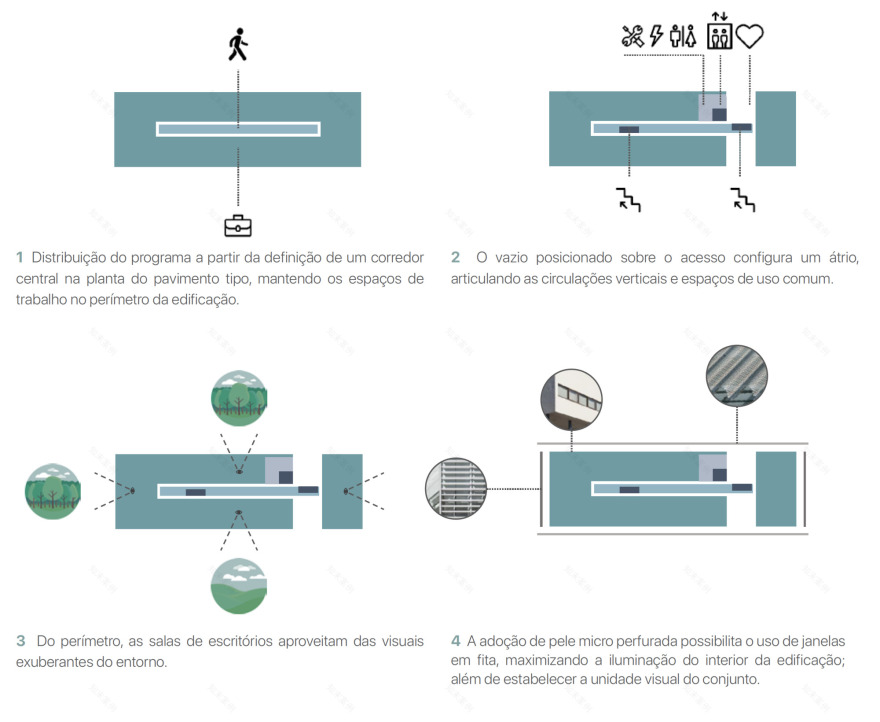 1 Distribuição do programa a partir da definição de um corredor central na planta do pavimento tipo, mantendo os espaços de trabalho no perímetro da edificação.

2 O vazio posicionado sobre o acesso configura um átrio, articulando as circulações verticais e espaços de uso comum.

3 Do perímetro, as salas de escritórios aproveitam das visuais exuberantes do entorno.

4 A adoção de pele micro perfurada possibilita o uso de janelas em fita, maximizando a iluminação do interior da edificação; além de estabelecer a unidade visual do conjunto.