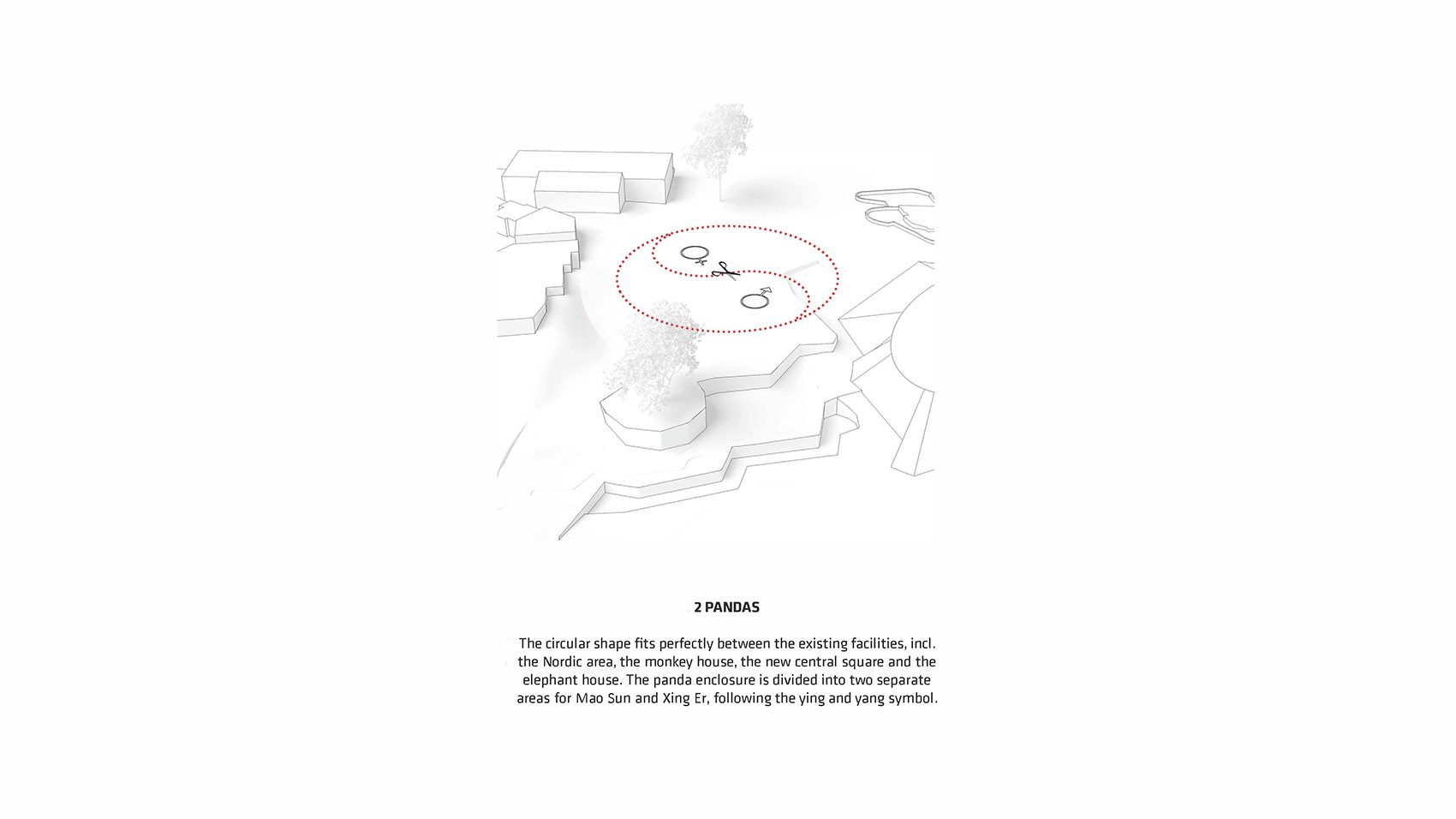 2 PANDAS

The circular shape fits perfectly between the existing facilities, incl. the Nordic area, the monkey house, the new central square and the elephant house. The panda enclosure is divided into two separate areas for Mao Sun and Xing Er, following the ying and yang symbol.