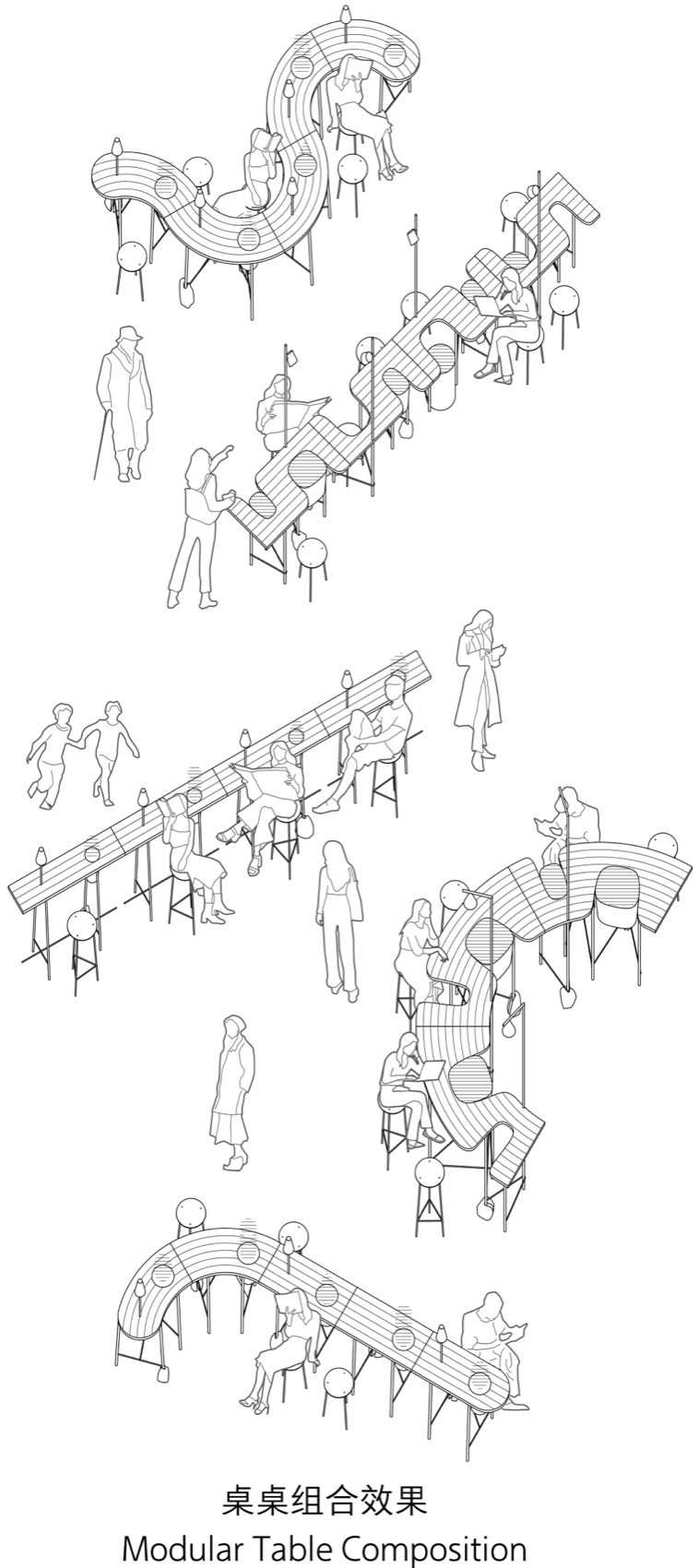 桌桌组合效果
Modular Table Composition