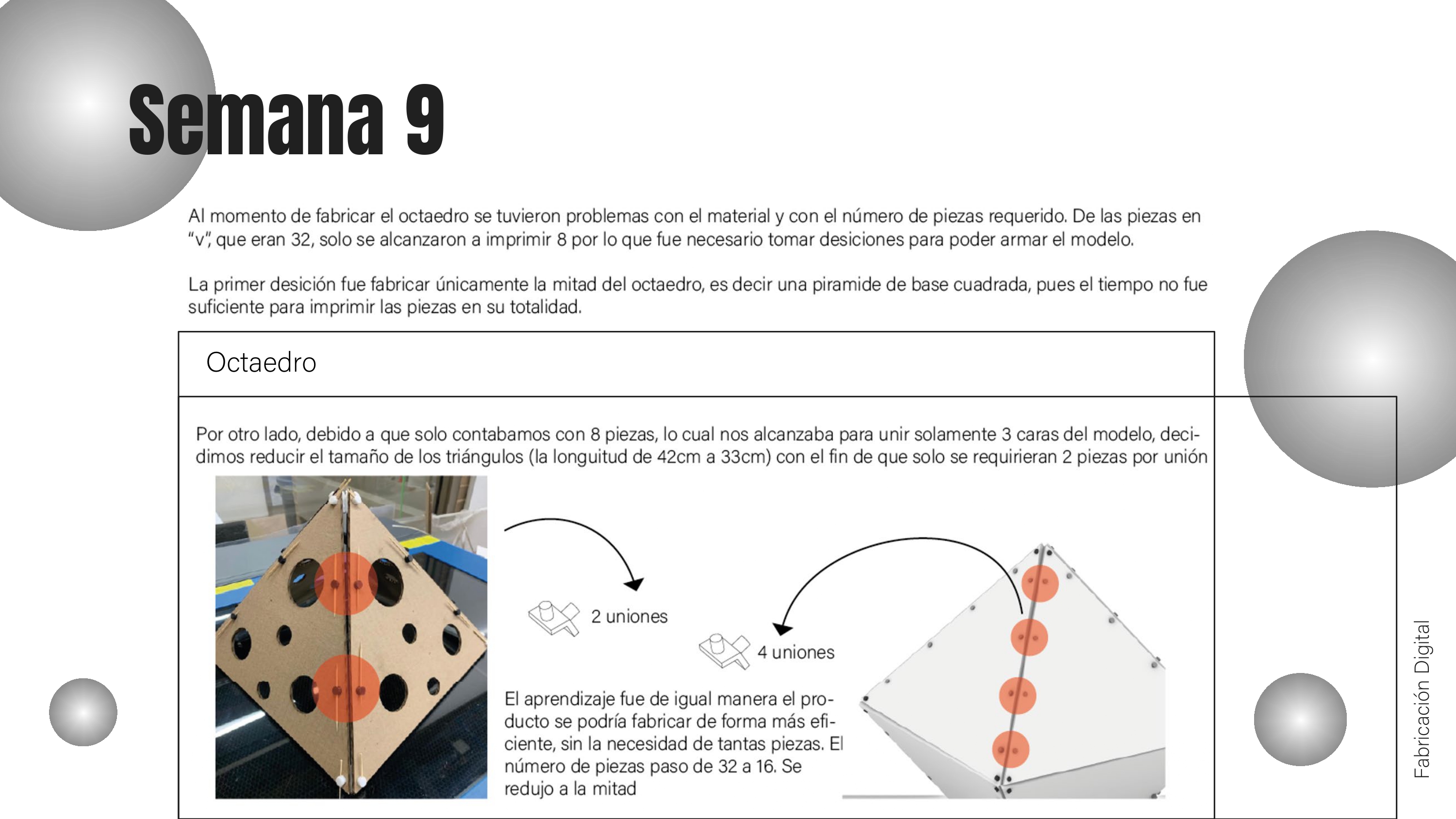 Semana 9

Al momento de fabricar el octaedro se tuvieron problemas con el material y con el número de piezas requerido. De las piezas en "v", que eran 32, solo se alcanzaron a imprimir 8 por lo que fue necesario tomar desiciones para poder armar el modelo.

La primer desición fue fabricar únicamente la mitad del octaedro, es decir una piramide de base cuadrada, pues el tiempo no fue suficiente para imprimir las piezas en su totalidad.

Octaedro

Por otro lado, debido a que solo contabamos con 8 piezas, lo cual nos alcanzaba para unir solamente 3 caras del modelo, decidimos reducir el tamaño de los triángulos (la longuitud de 42cm a 33cm) con el fin de que solo se requirieran 2 piezas por unión

2 uniones

4 uniones

El aprendizaje fue de igual manera el producto se podría fabricar de forma más eficiente, sin la necesidad de tantas piezas. El número de piezas paso de 32 a 16. Se redujo a la mitad

Fabricación Digital