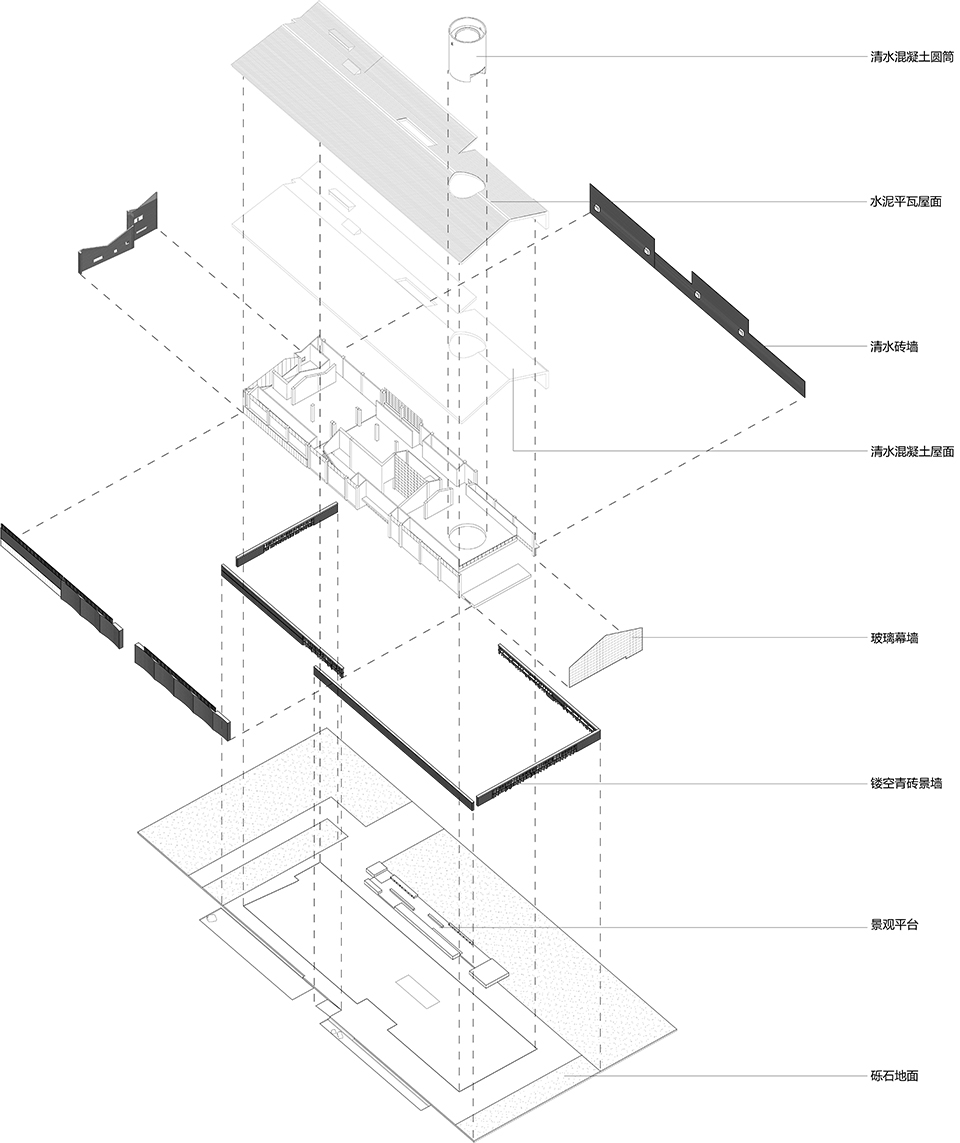 清水混凝土圆筒

水泥平瓦屋面

清水砖墙

清水混凝土屋面

玻璃幕墙

镂空青砖景墙

景观平台

砾石地面