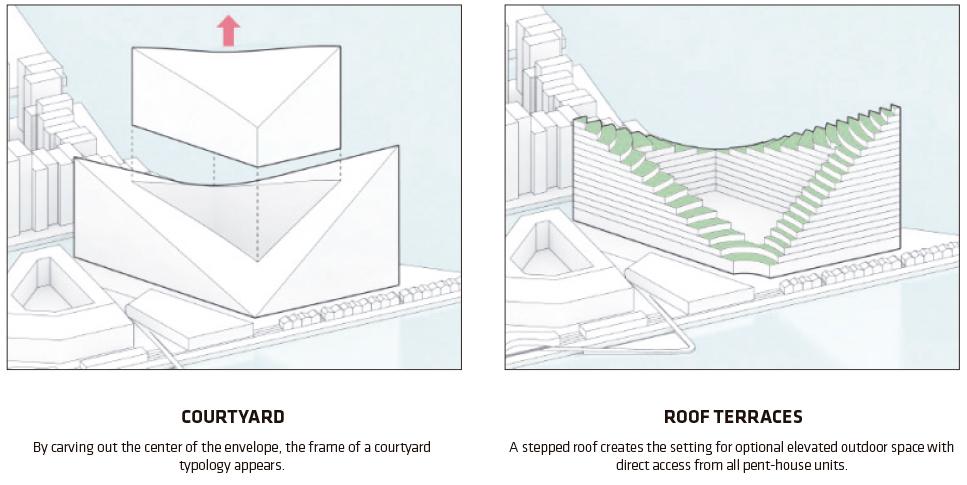 COURTYARD

By carving out the center of the envelope, the frame of a courtyard typology appears.

ROOF TERRACES

A stepped roof creates the setting for optional elevated outdoor space with direct access from all pent-house units.