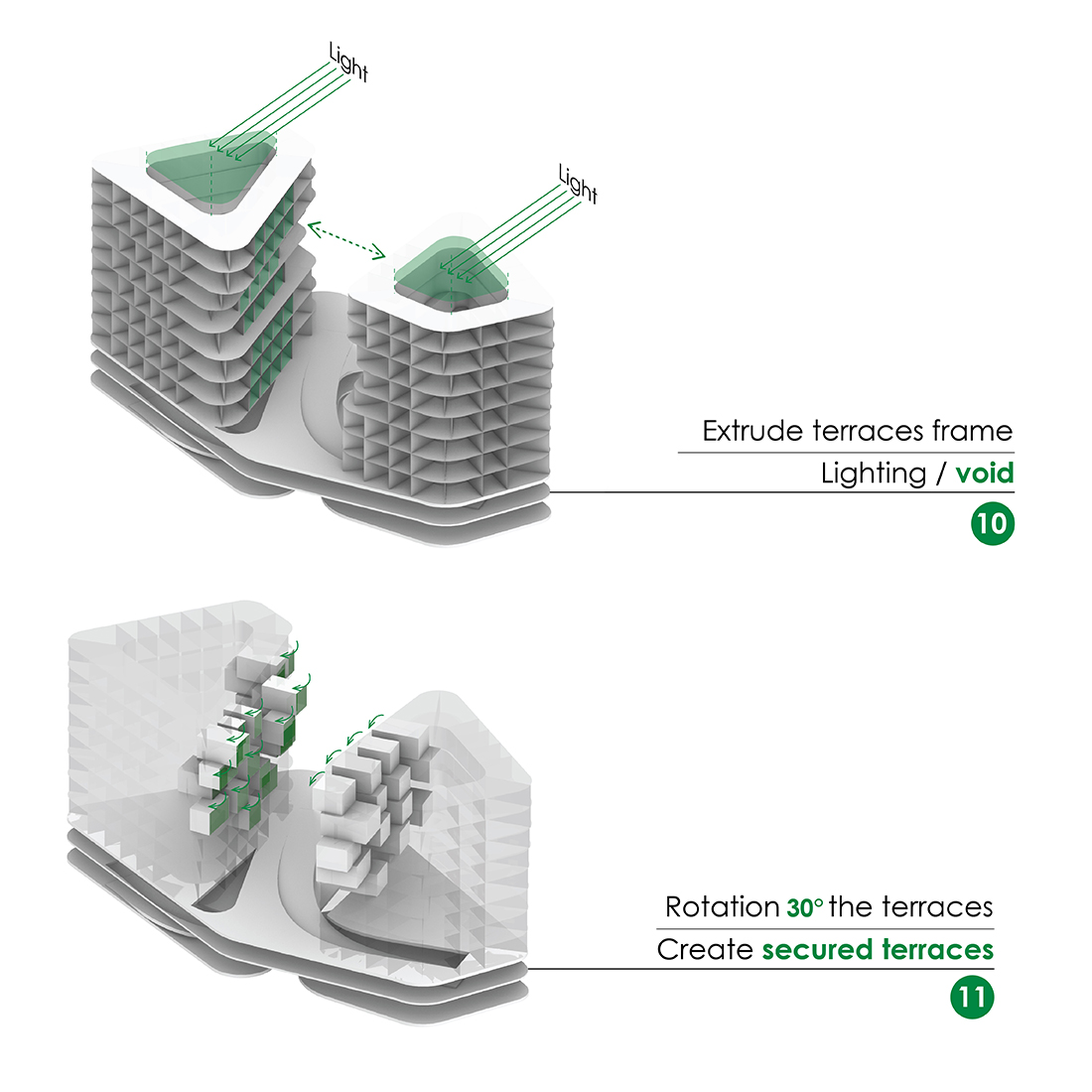 Light

Light

Extrude terraces frame

Lighting / void

10

Rotation 30° the terraces

Create secured terraces

11