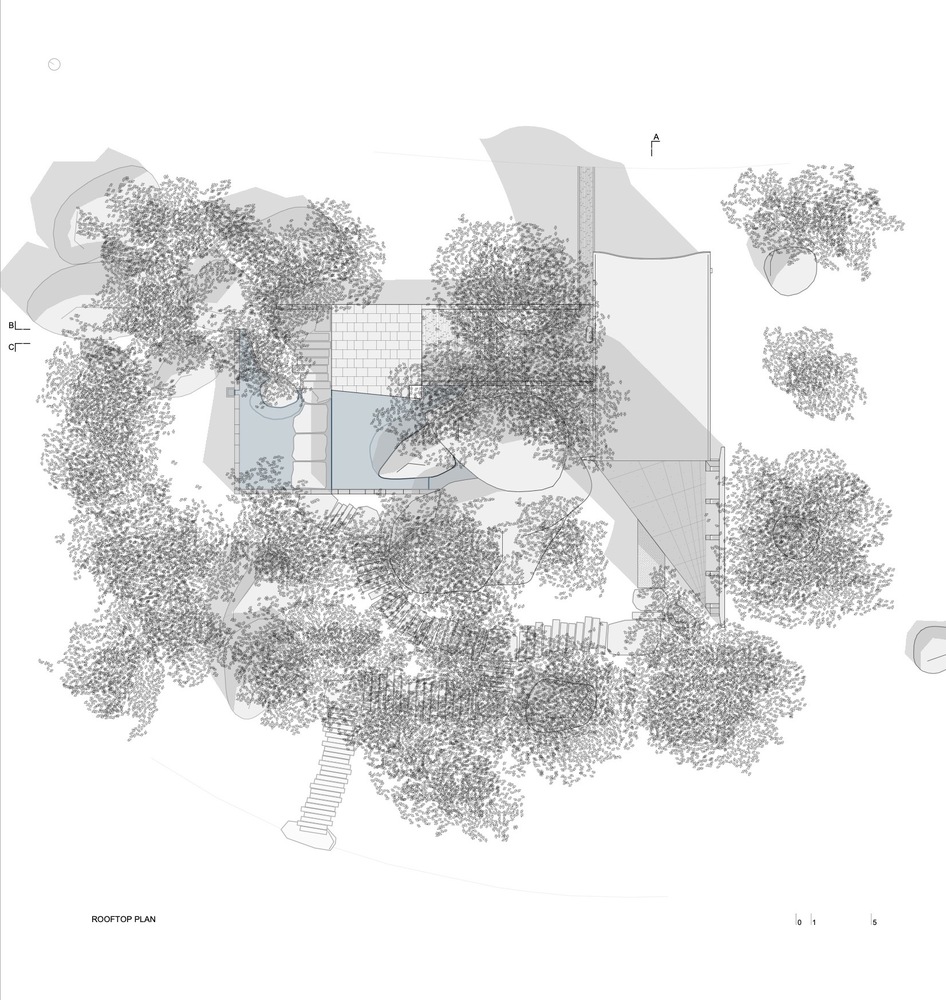 A

B

C

ROOFTOP PLAN

0 1 5