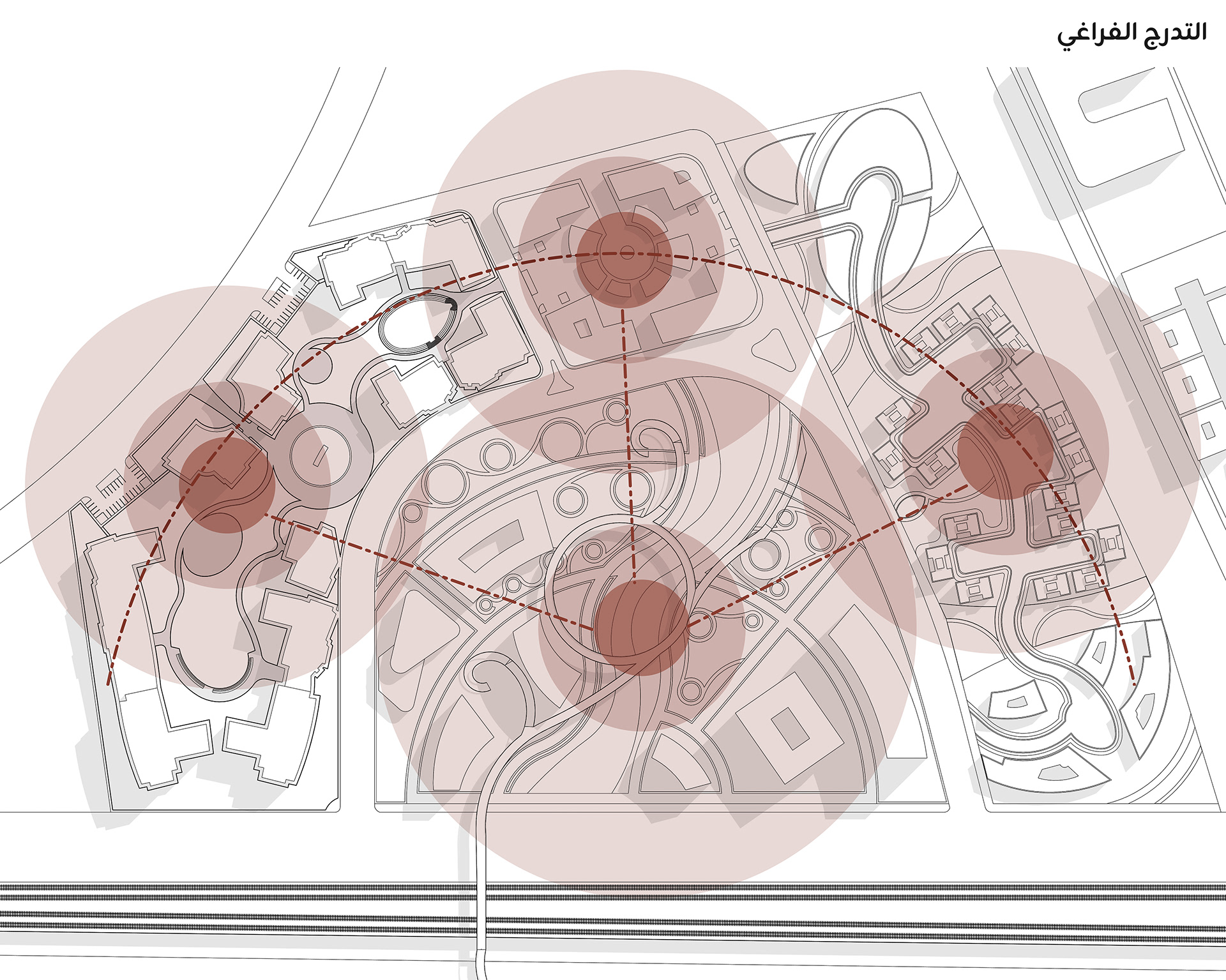 التدرج الفراغي