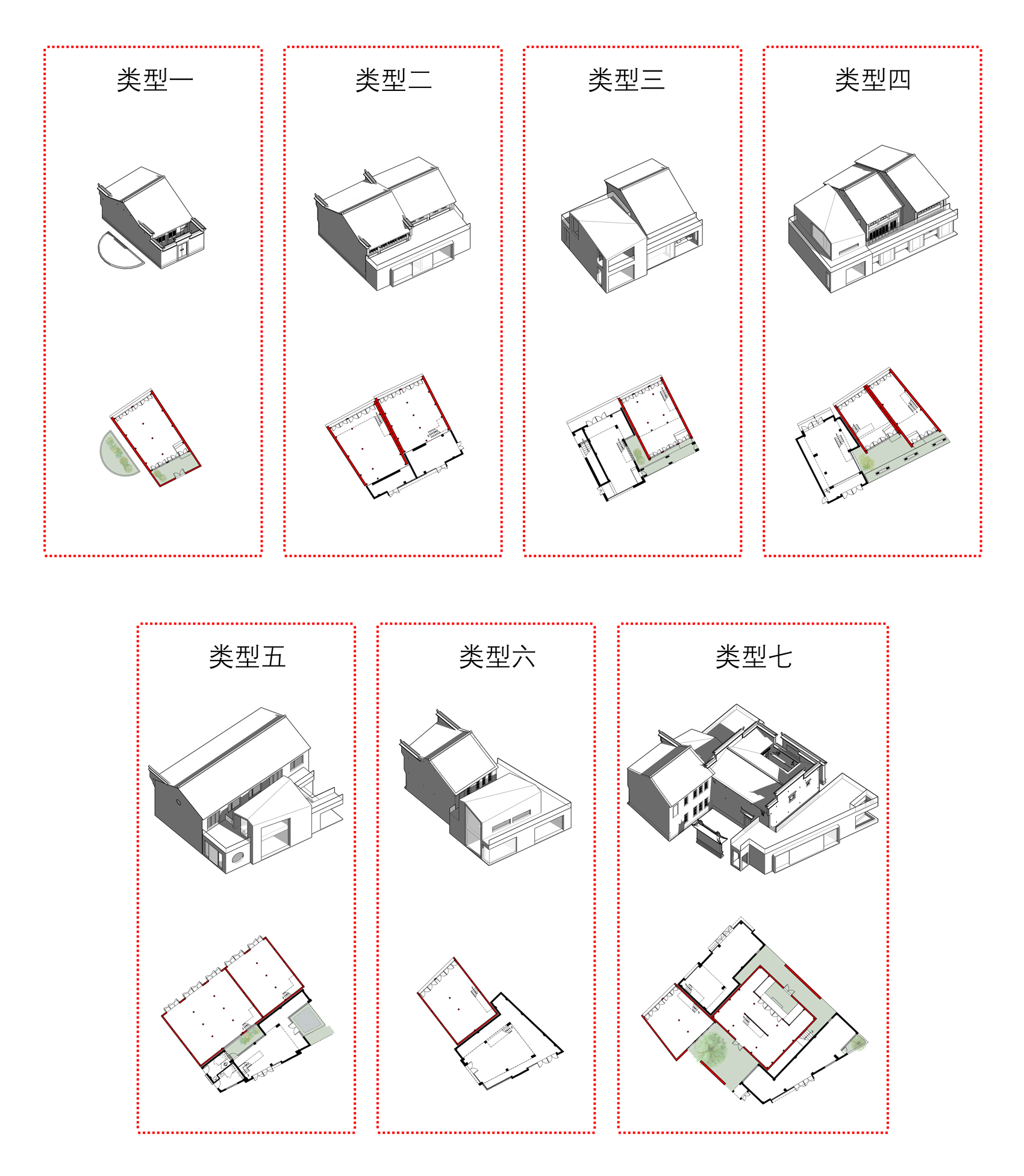 类型一

类型二

类型三

类型四

类型五

类型六

类型七