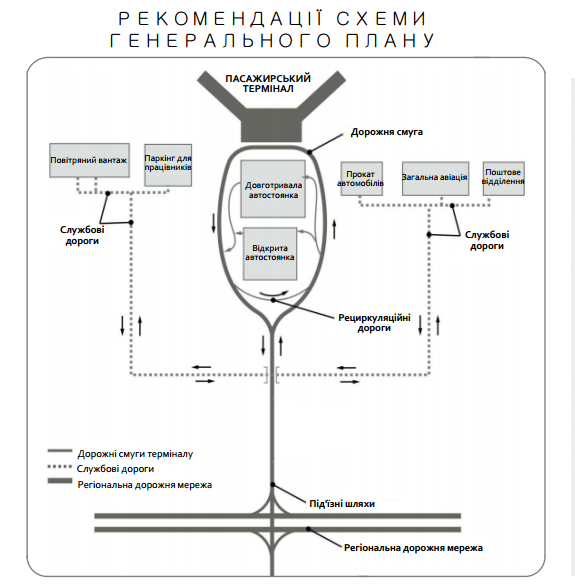 РЕКОМЕНДАЦІЇ СХЕМИ ГЕНЕРАЛЬНОГО ПЛАНУ

ПАСАЖИРСЬКИЙ ТЕРМІНАЛ

Дорожня смуга

Повітряний вантаж

Паркінг для працівників

Довготривала автостоянка

Відкрита автостоянка

Прокат автомобілів

Загальна авіація

Поштове відділення

Службові дороги

Службові дороги

Рециркуляційні дороги

Дорожні смуги терміналу

Службові дороги

Регіональна дорожня мережа

Під'їзні шляхи

Регіональна дорожня мережа