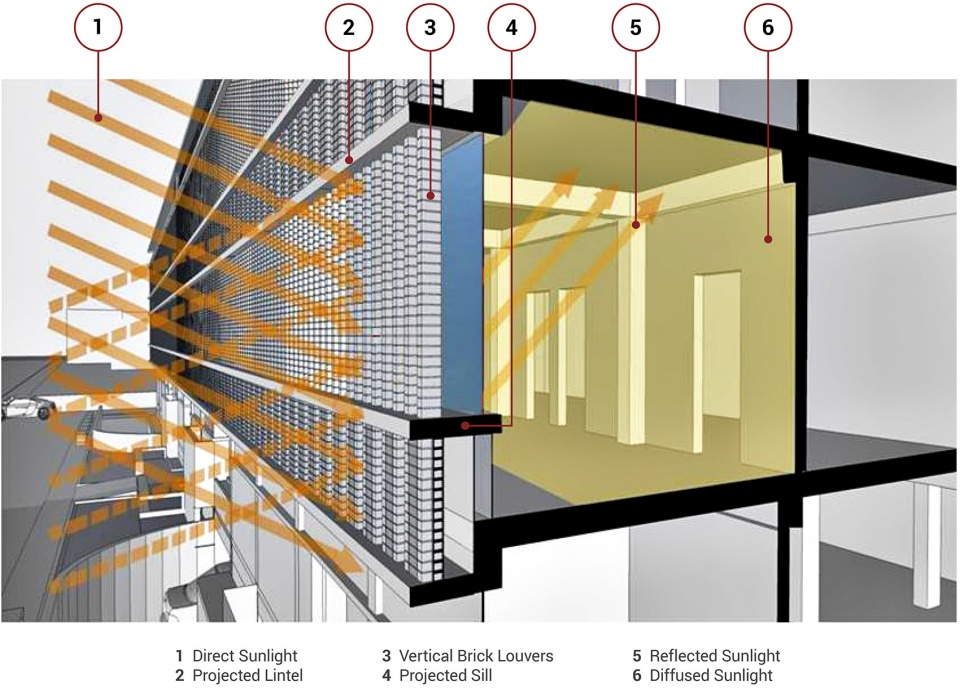 1 2 3 4 5 6

1 Direct Sunlight
2 Projected Lintel
3 Vertical Brick Louvers
4 Projected Sill
5 Reflected Sunlight
6 Diffused Sunlight