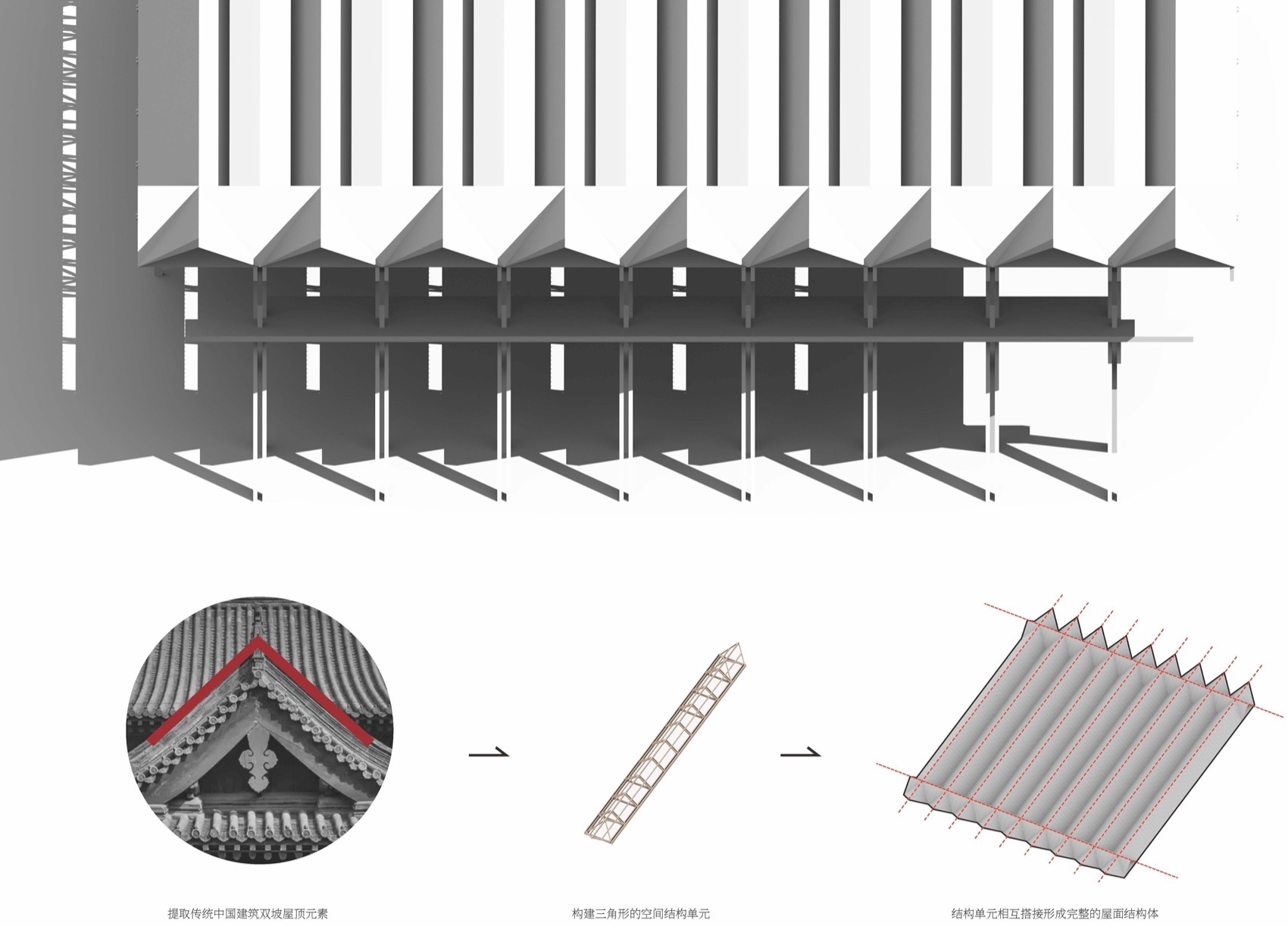 提取传统中国建筑双坡屋顶元素

构建三角形的空间结构单元

结构单元相互搭接形成完整的屋面结构体