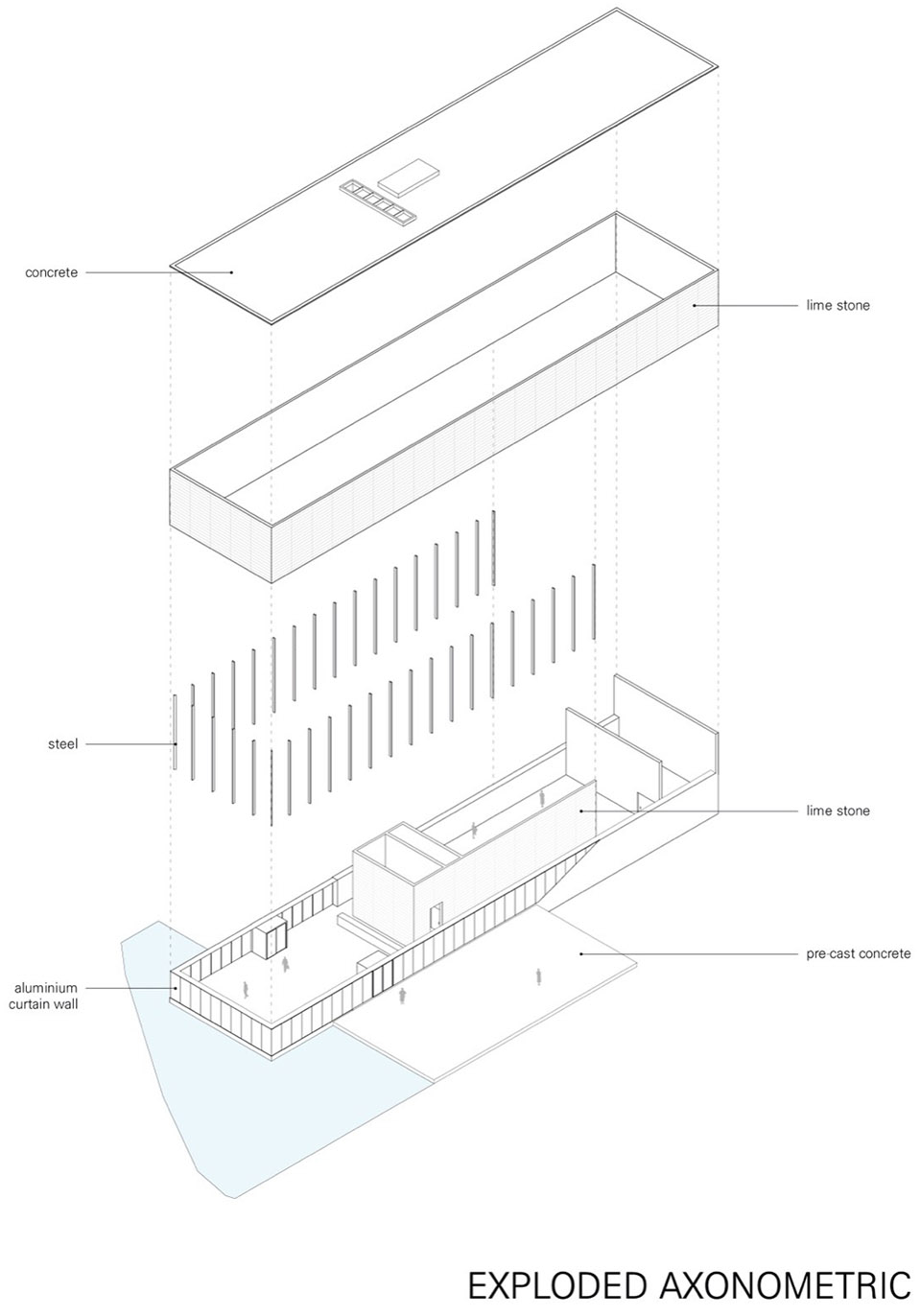 concrete

lime stone

steel

lime stone

pre-cast concrete

aluminium curtain wall

EXPLODED AXONOMETRIC