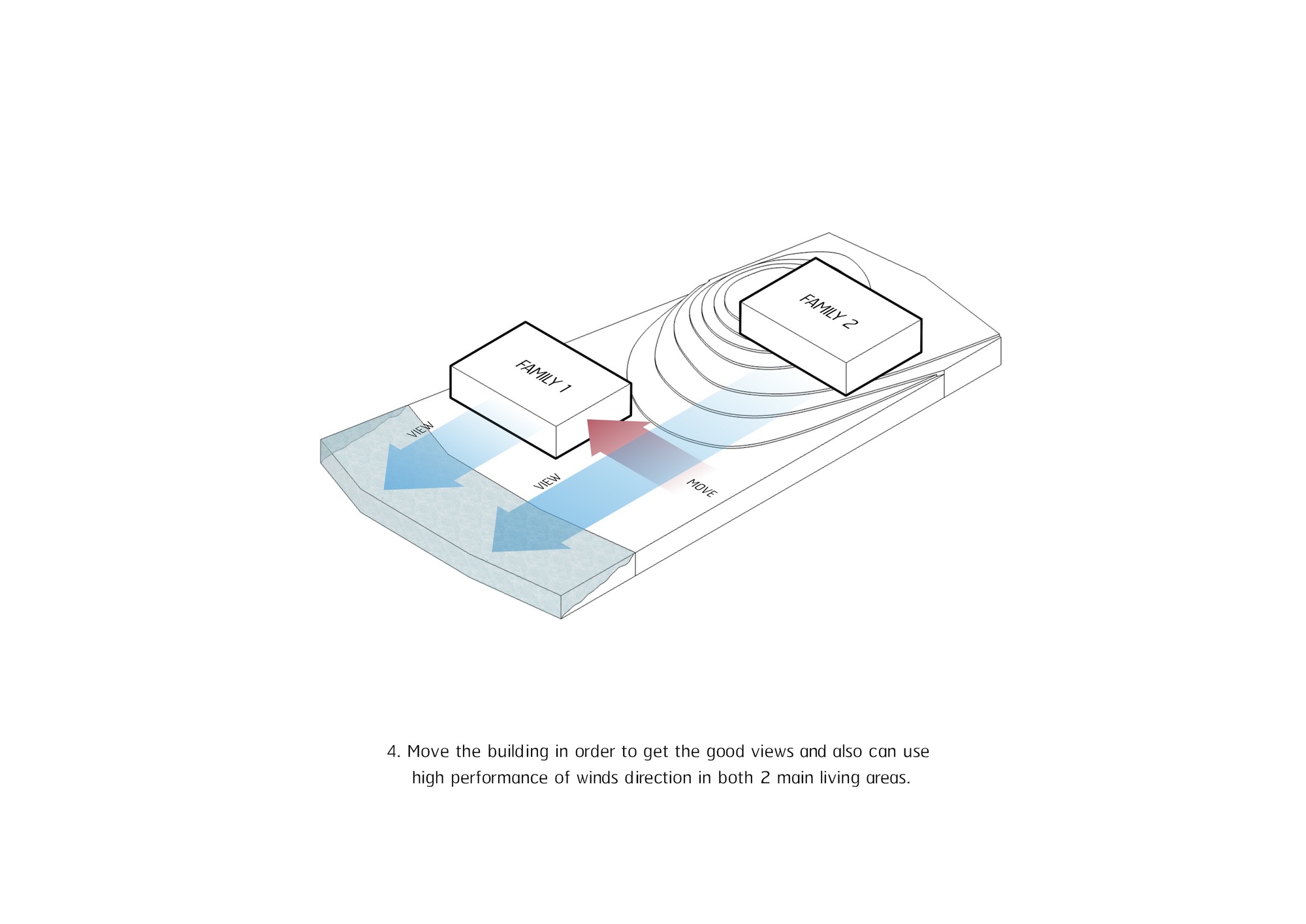 FAMILY 2

FAMILY 1

VIEW

VIEW

MOVE

4. Move the building in order to get the good views and also can use high performance of winds direction in both 2 main living areas.