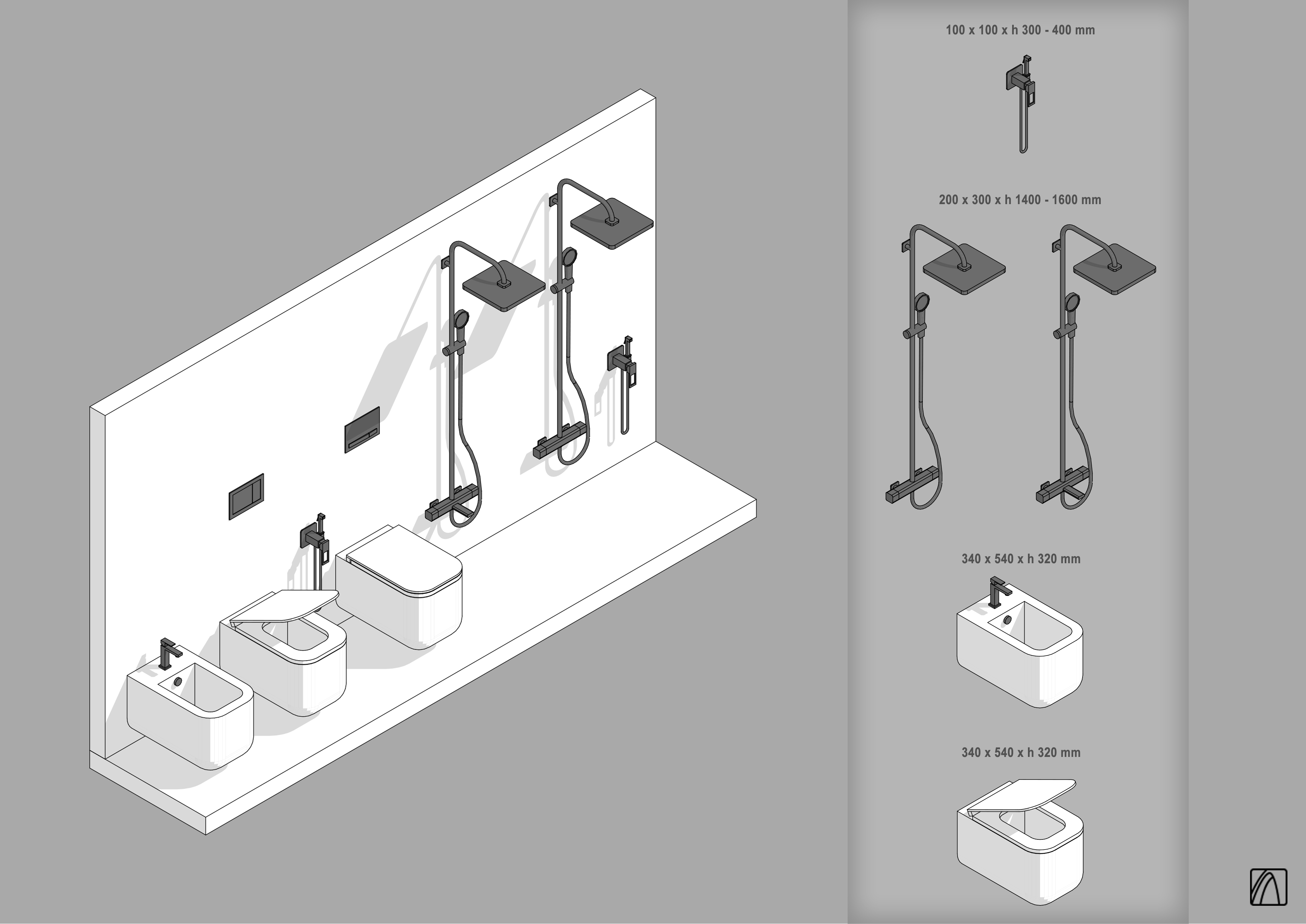 100 x 100 x h 300 - 400 mm

200 x 300 x h 1400 - 1600 mm

340 x 540 x h 320 mm

340 x 540 x h 320 mm