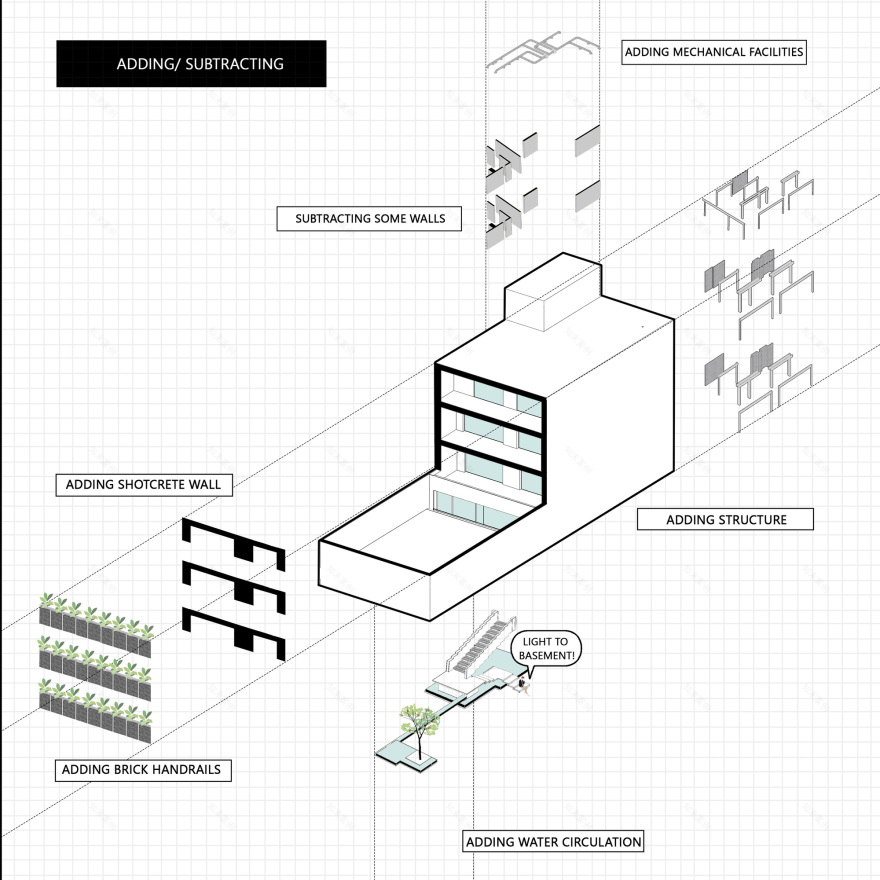 ADDING/ SUBTRACTING

ADDING MECHANICAL FACILITIES

SUBTRACTING SOME WALLS

ADDING SHOTCRETE WALL

ADDING STRUCTURE

LIGHT TO BASEMENT!

ADDING BRICK HANDRAILS

ADDING WATER CIRCULATION