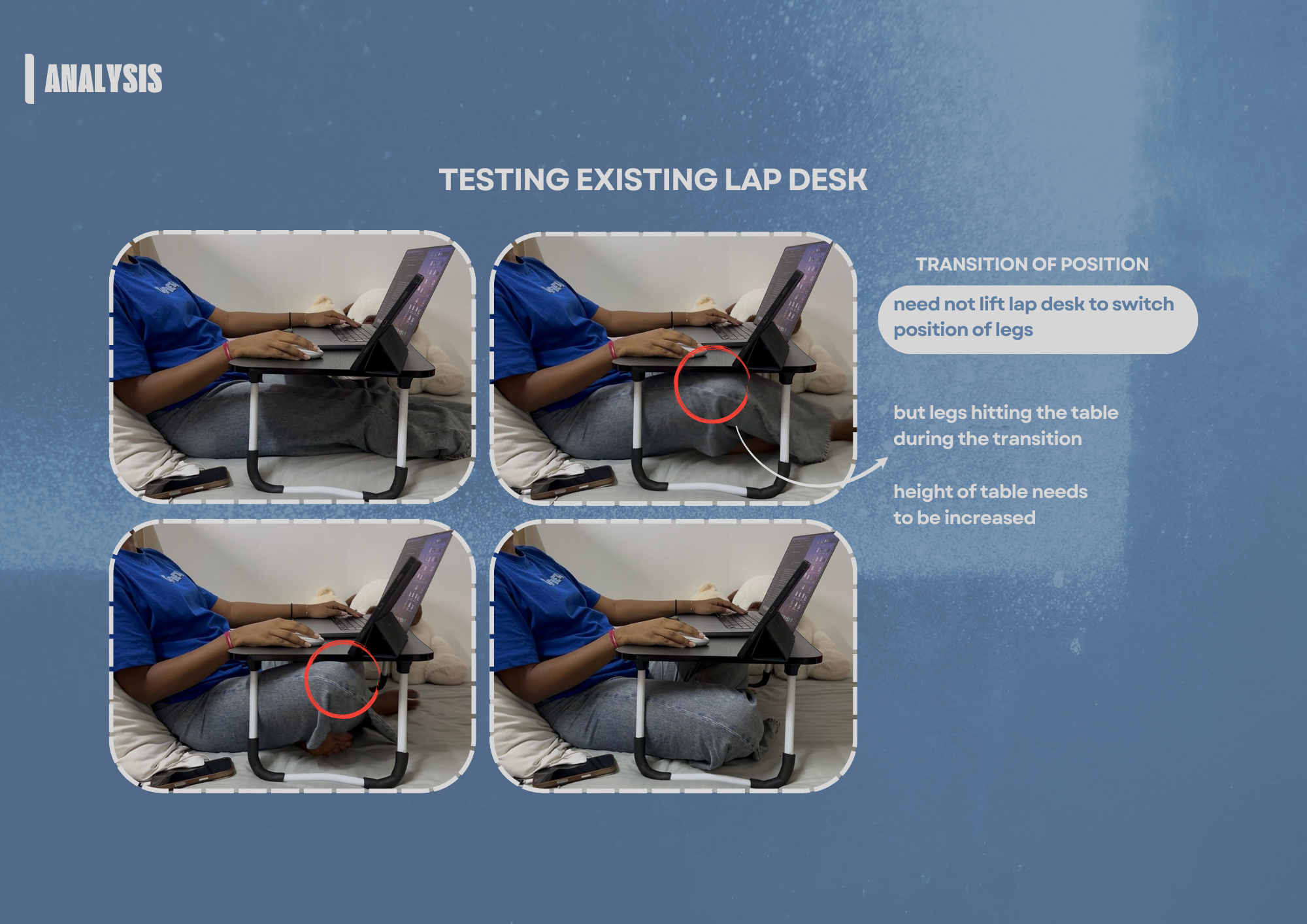 ANALYSIS

TESTING EXISTING LAP DESK

TRANSITION OF POSITION

need not lift lap desk to switch position of legs

but legs hitting the table during the transition

height of table needs to be increased