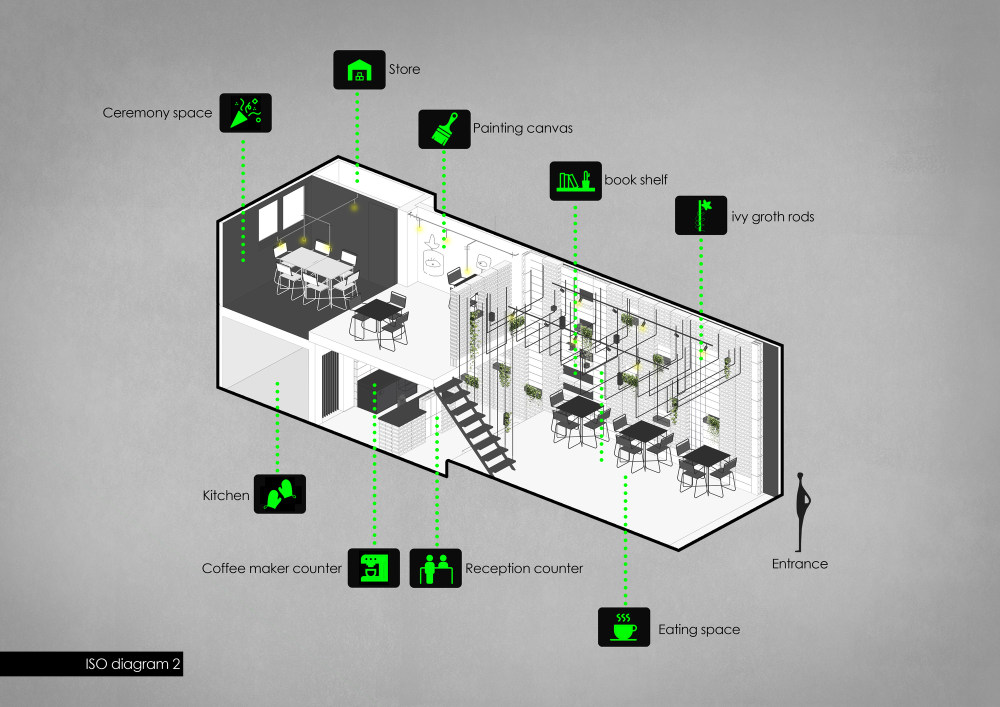 Store

Ceremony space

Painting canvas

book shelf

ivy groth rods

Kitchen

Coffee maker counter

Reception counter

Entrance

Eating space

ISO diagram 2