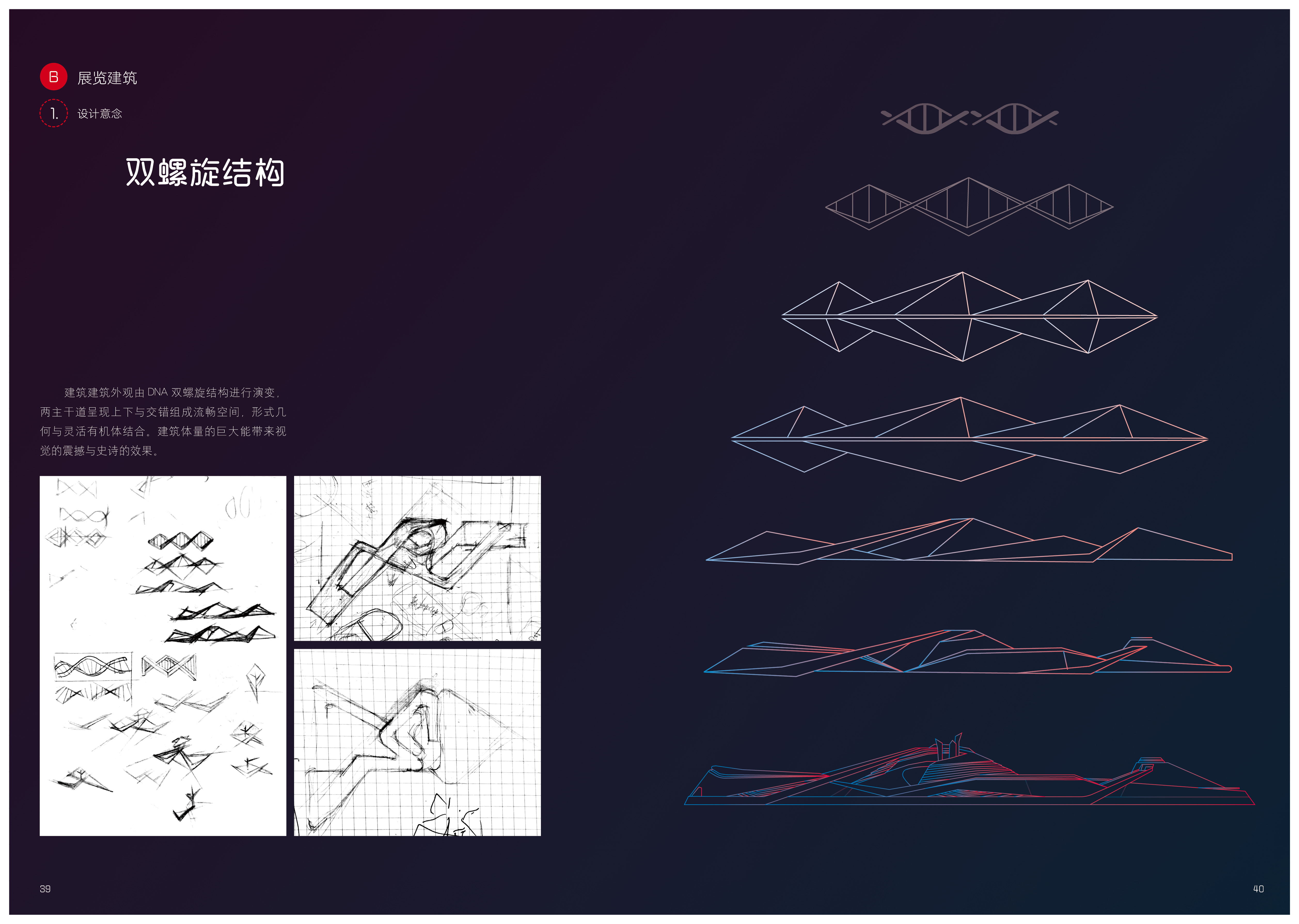 B 展览建筑

1. 设计意念

双螺旋结构

建筑建筑外观由 DNA 双螺旋结构进行演变，两主干道呈现上下与交错组成流畅空间，形式几何与灵活有机体结合。建筑体量的巨大能带来视觉的震撼与史诗的效果。

39

40