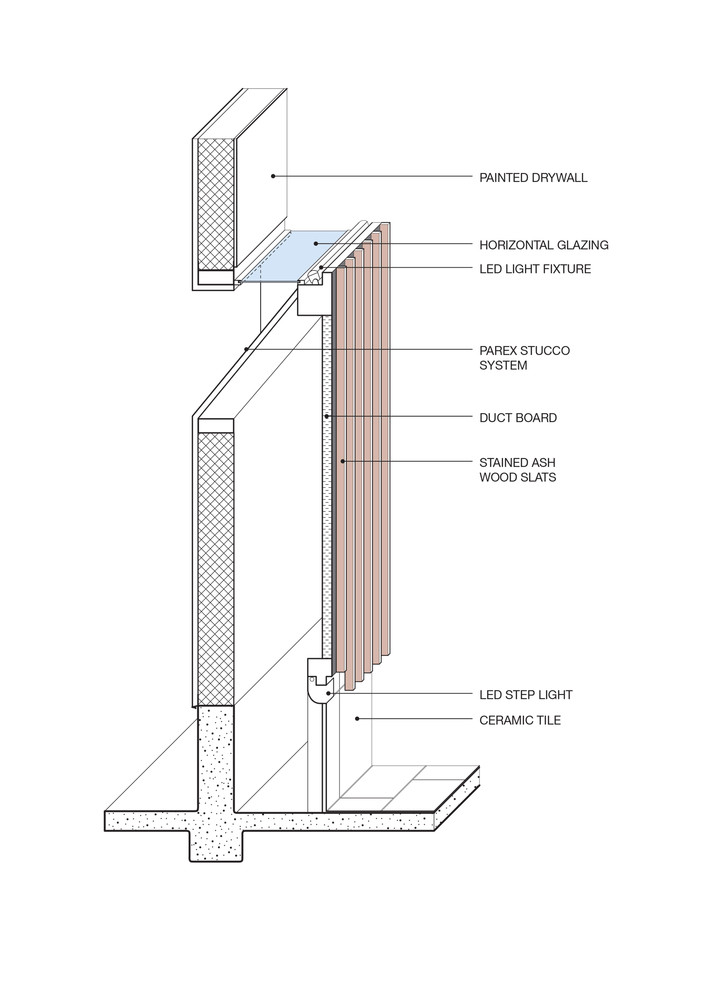 PAINTED DRYWALL

HORIZONTAL GLAZING

LED LIGHT FIXTURE

PAREX STUCCO SYSTEM

DUCT BOARD

STAINED ASH WOOD SLATS

LED STEP LIGHT

CERAMIC TILE