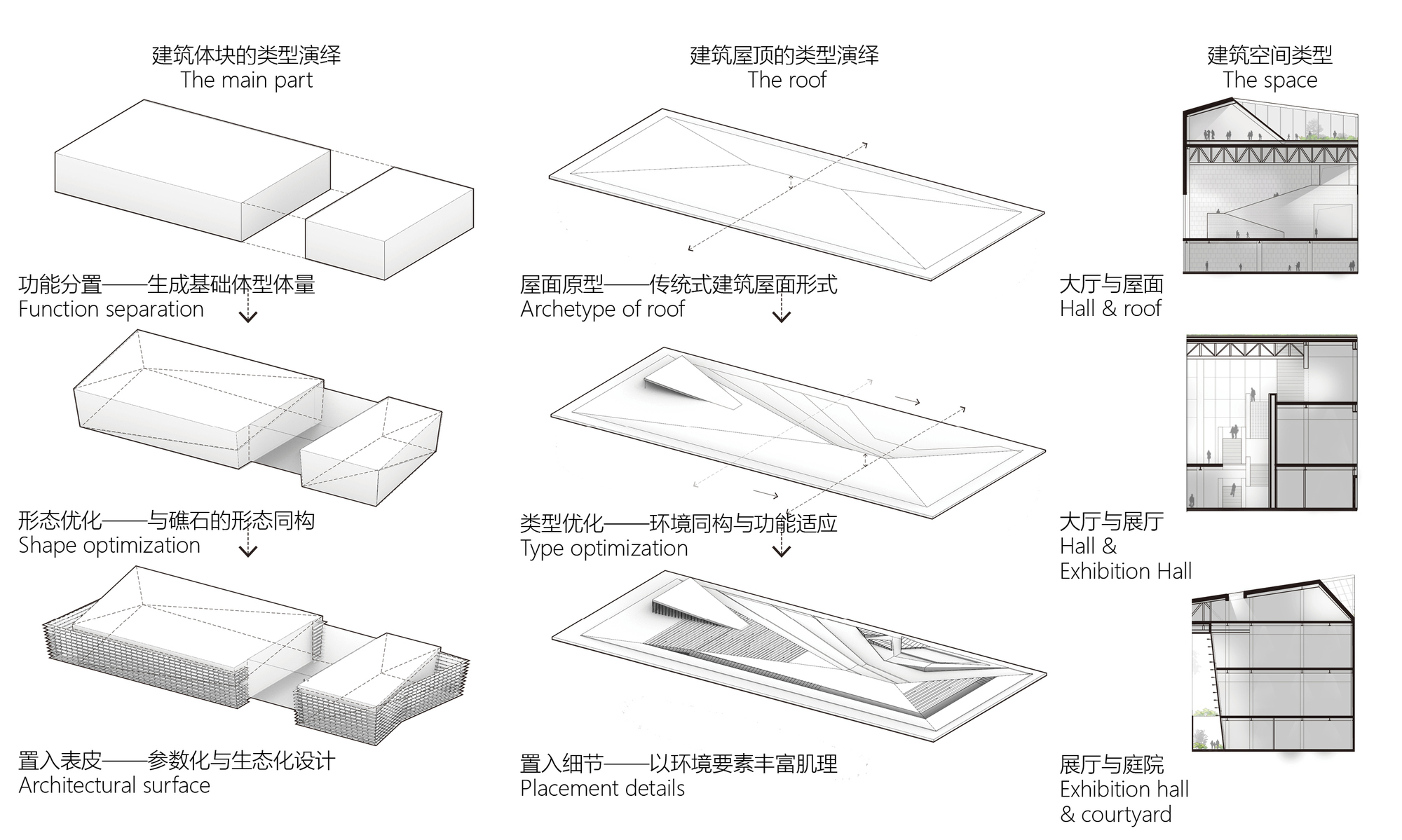 建筑体块的类型演绎
The main part

功能分置——生成基础体型体量
Function separation

形态优化——与礁石的形态同构
Shape optimization

置入表皮——参数化与生态化设计
Architectural surface

建筑屋顶的类型演绎
The roof

屋面原型——传统式建筑屋面形式
Archetype of roof

类型优化——环境同构与功能适应
Type optimization

置入细节——以环境要素丰富肌理
Placement details

建筑空间类型
The space

大厅与屋面
Hall & roof

大厅与展厅
Hall & Exhibition Hall

展厅与庭院
Exhibition hall & courtyard