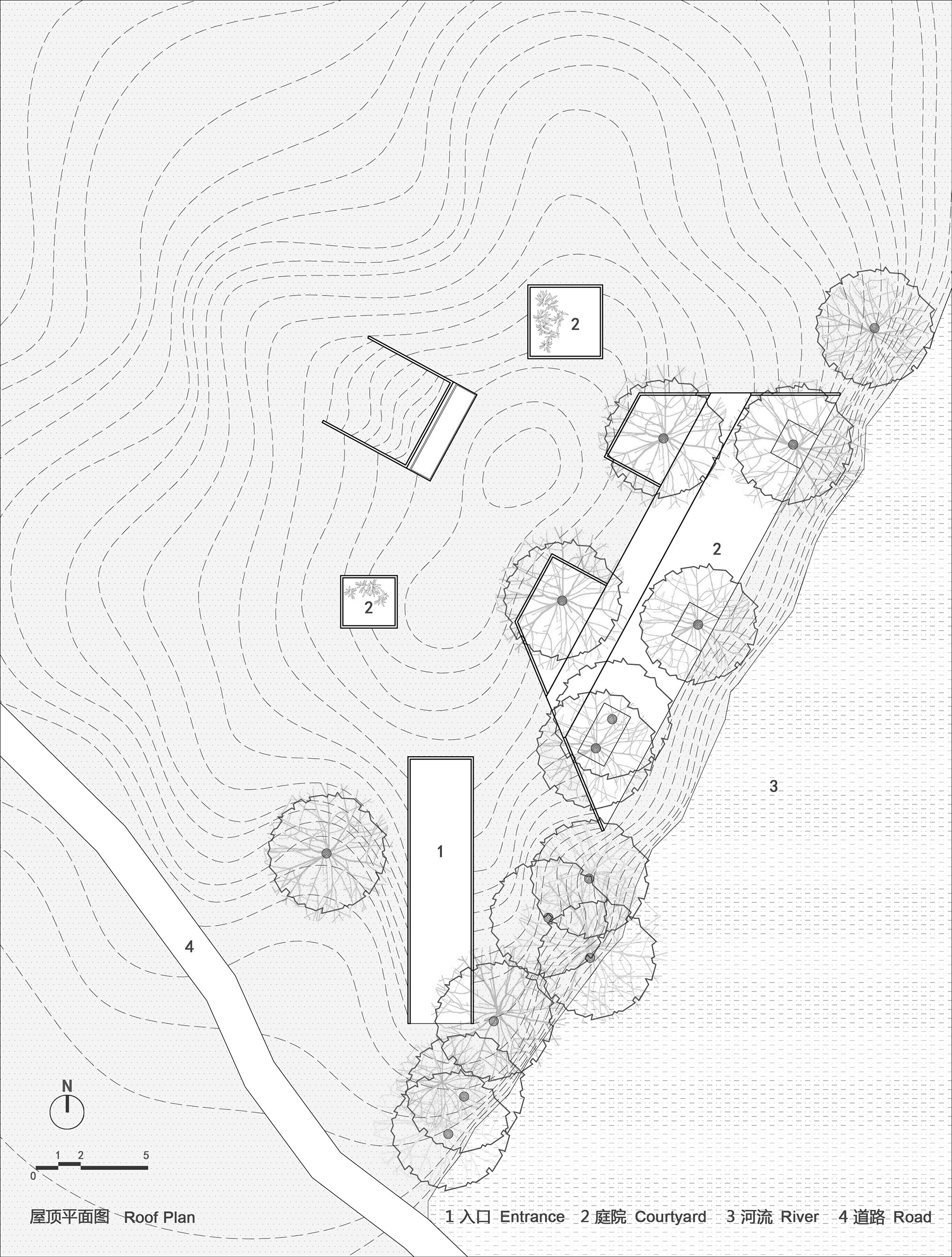 2

2

2

3

1

4

N

0 1 2 5

屋顶平面图 Roof Plan

1 入口 Entrance 2 庭院 Courtyard 3 河流 River 4 道路 Road