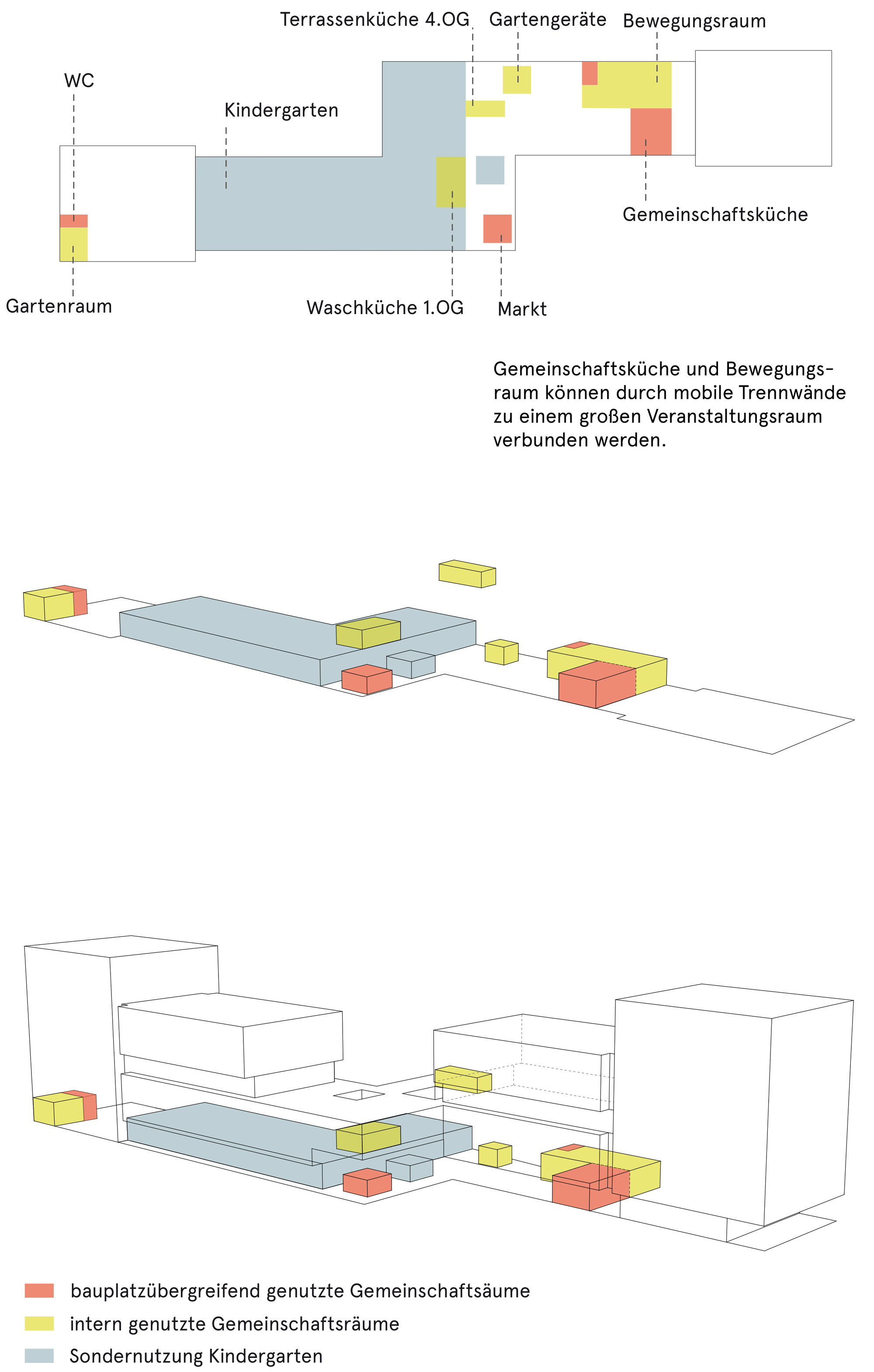 Terrassenküche 4.OG
Gartengeräte
Bewegungsraum
WC
Kindergarten
Gemeinschaftsküche
Gartenraum
Waschküche 1.OG
Markt

Gemeinschaftsküche und Bewegungsraum können durch mobile Trennwände zu einem großen Veranstaltungsraum verbunden werden.

bauplatzübergreifend genutzte Gemeinschaftsäume
intern genutzte Gemeinschaftsräume
Sondernutzung Kindergarten