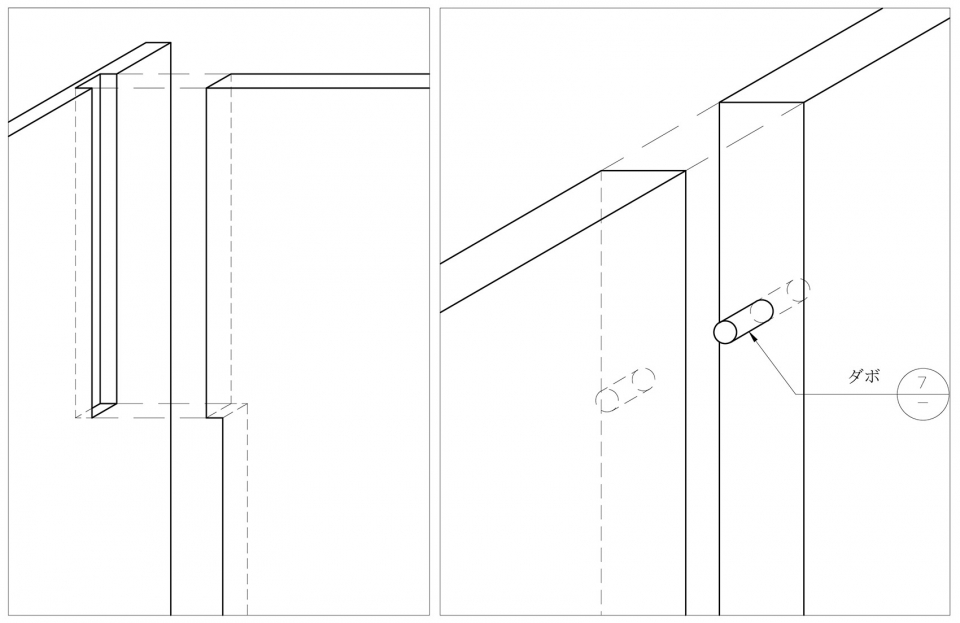 ダボ

7
—