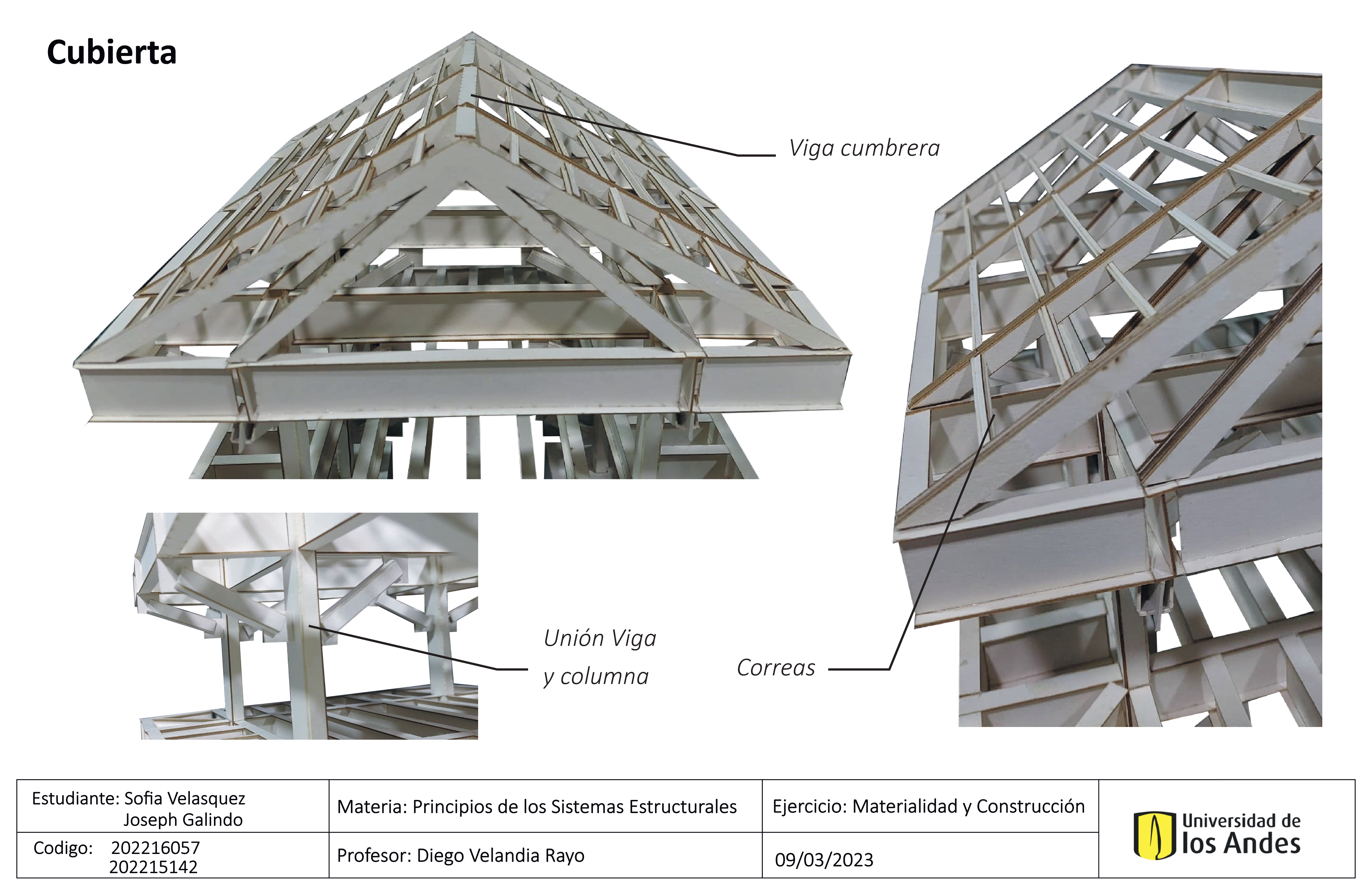 Cubierta

Viga cumbrera

Unión Viga y columna

Correas

| Estudiante: Sofia Velasquez Joseph Galindo | Materia: Principios de los Sistemas Estructurales | Ejercicio: Materialidad y Construcción | Universidad de los Andes |
|---|---|---|---|
| Codigo: 202216057 202215142 | Profesor: Diego Velandia Rayo | 09/03/2023 | |