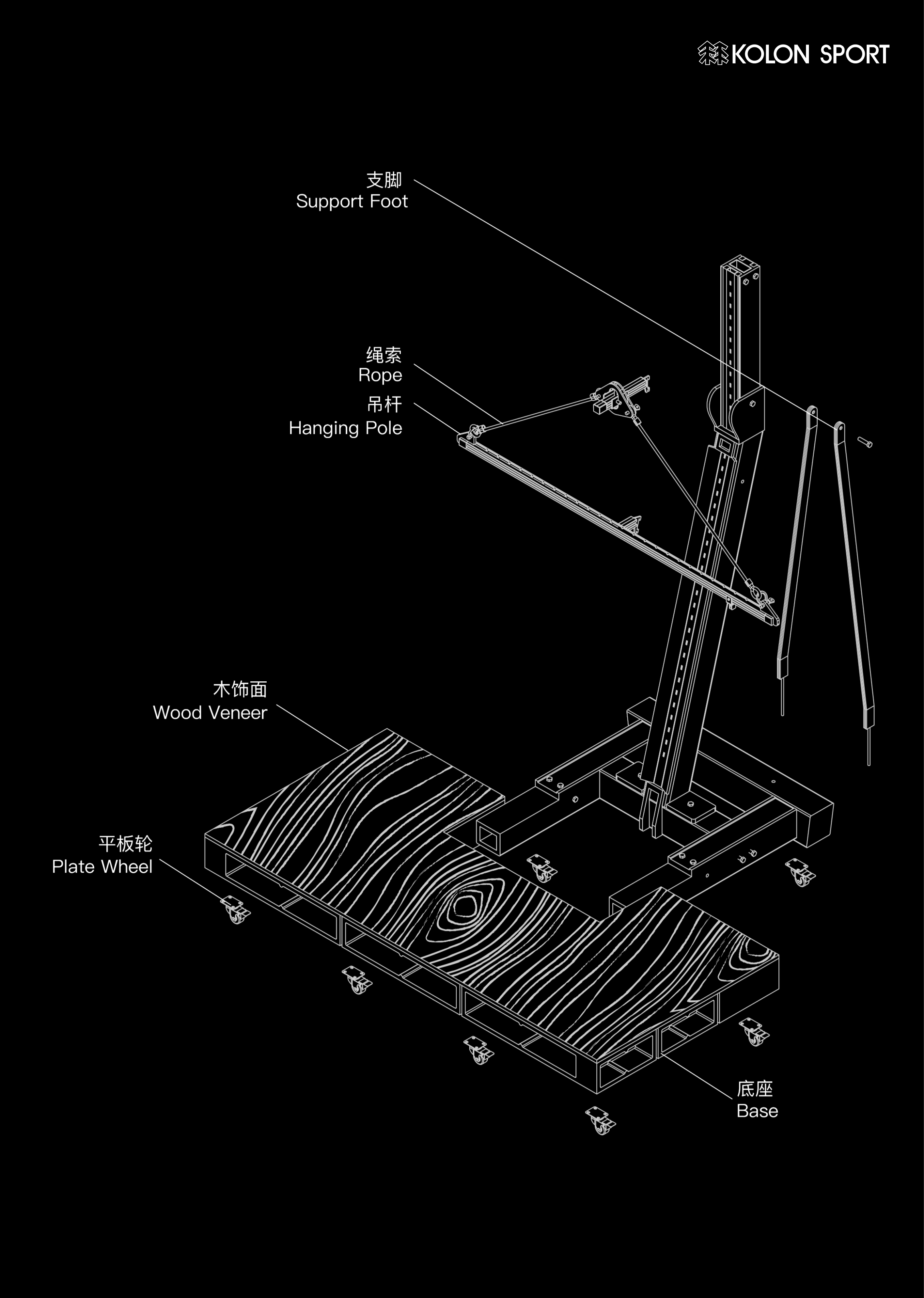 KOLON SPORT

支脚
Support Foot

绳索
Rope

吊杆
Hanging Pole

木饰面
Wood Veneer

平板轮
Plate Wheel

底座
Base