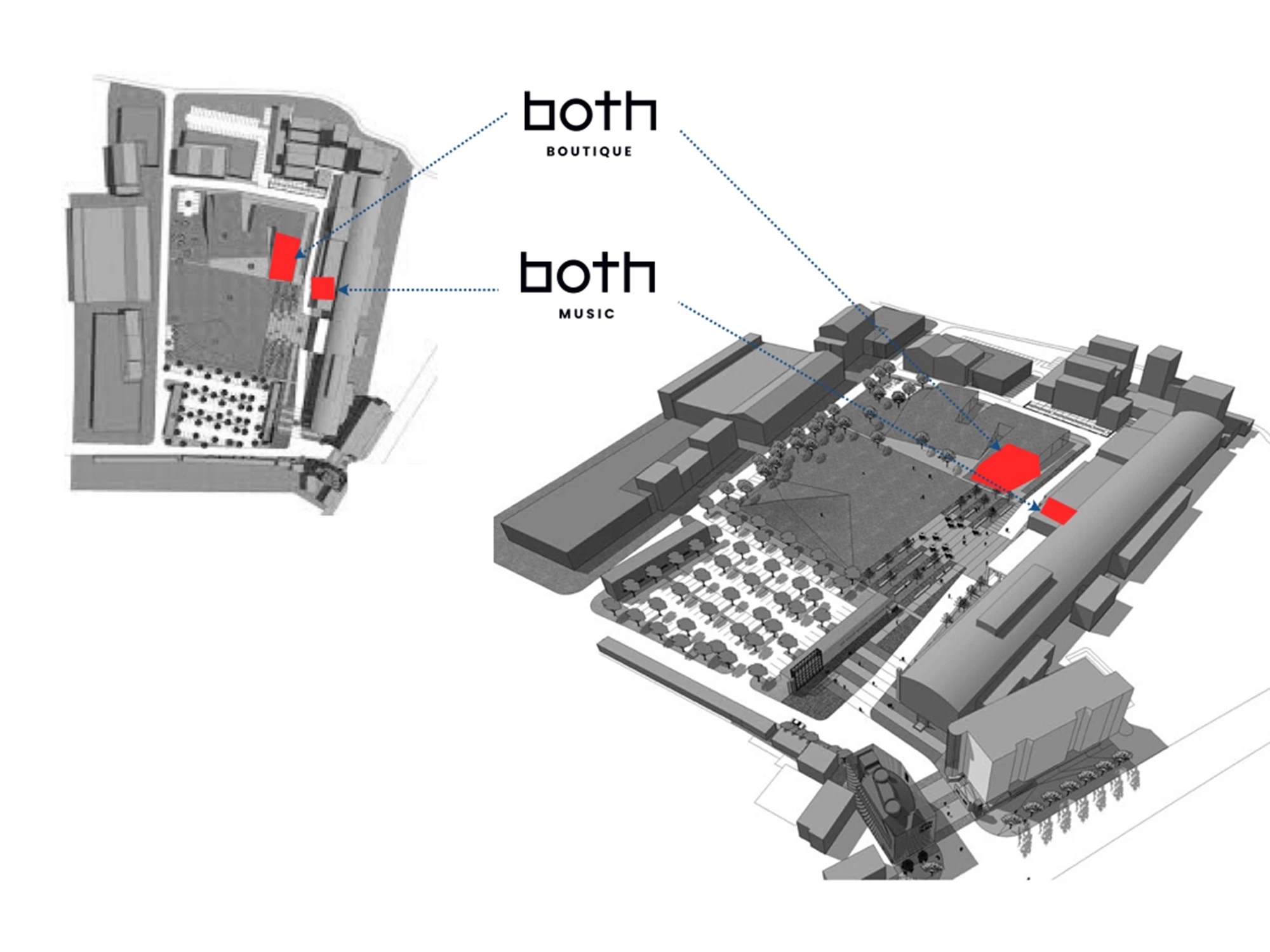 both
BOUTIQUE

both
MUSIC