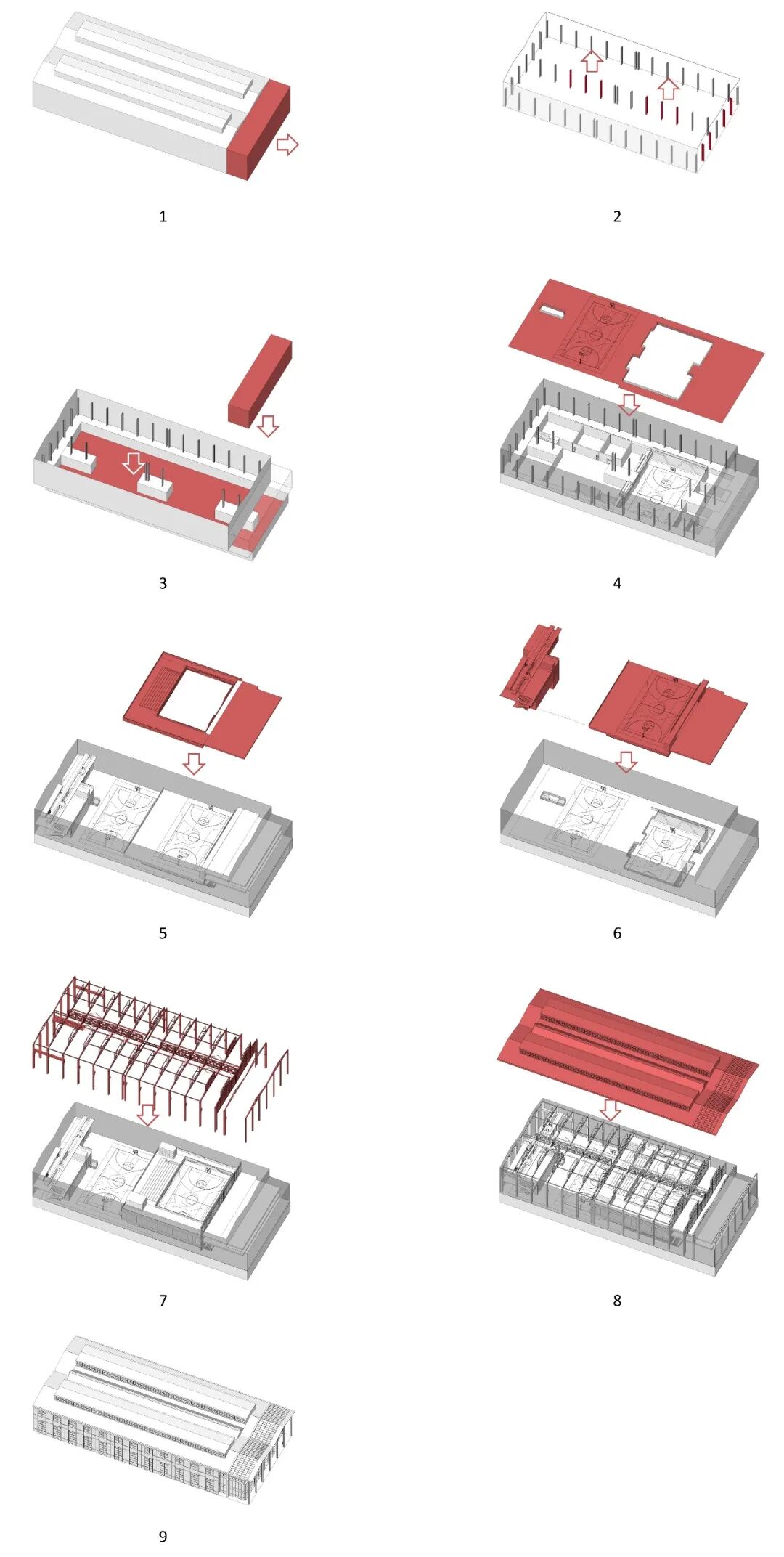 1

2

3

4

5

6

7

8

9