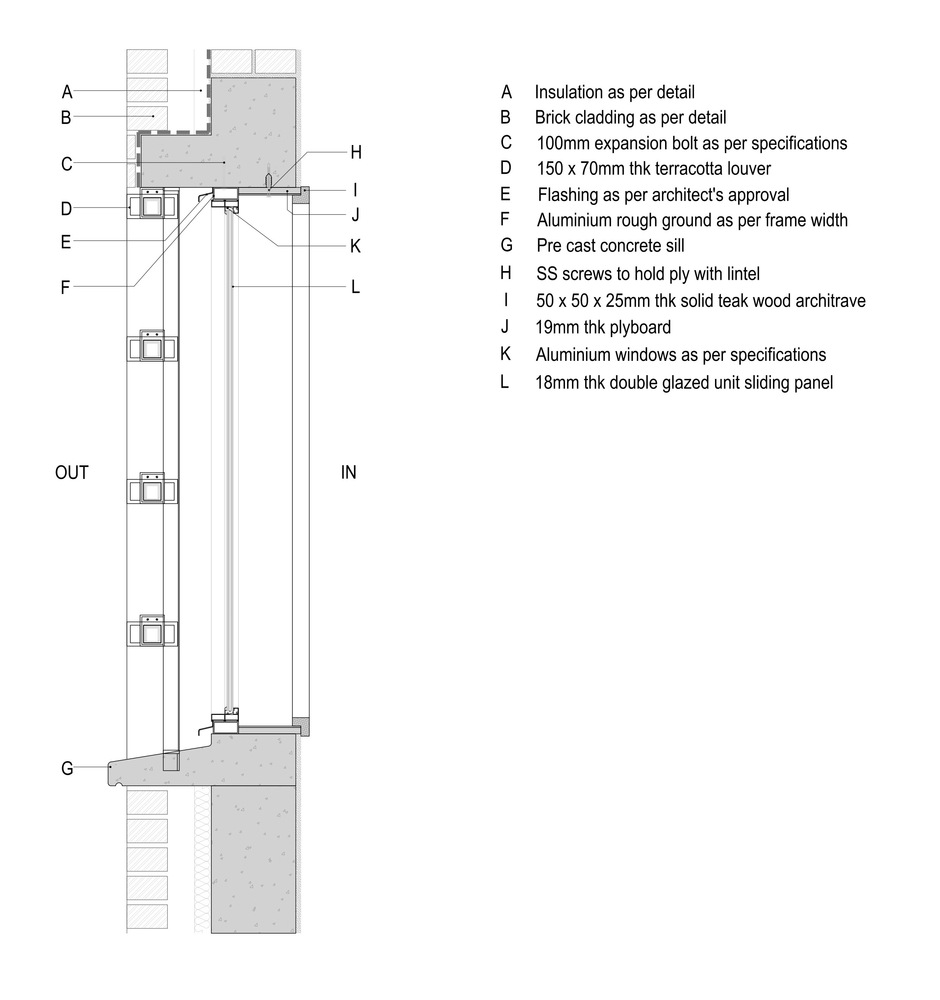 A
B
C
D
E
F
H
I
J
K
L
OUT
IN
G

A Insulation as per detail
B Brick cladding as per detail
C 100mm expansion bolt as per specifications
D 150 x 70mm thk terracotta louver
E Flashing as per architect's approval
F Aluminium rough ground as per frame width
G Pre cast concrete sill
H SS screws to hold ply with lintel
I 50 x 50 x 25mm thk solid teak wood architrave
J 19mm thk plyboard
K Aluminium windows as per specifications
L 18mm thk double glazed unit sliding panel