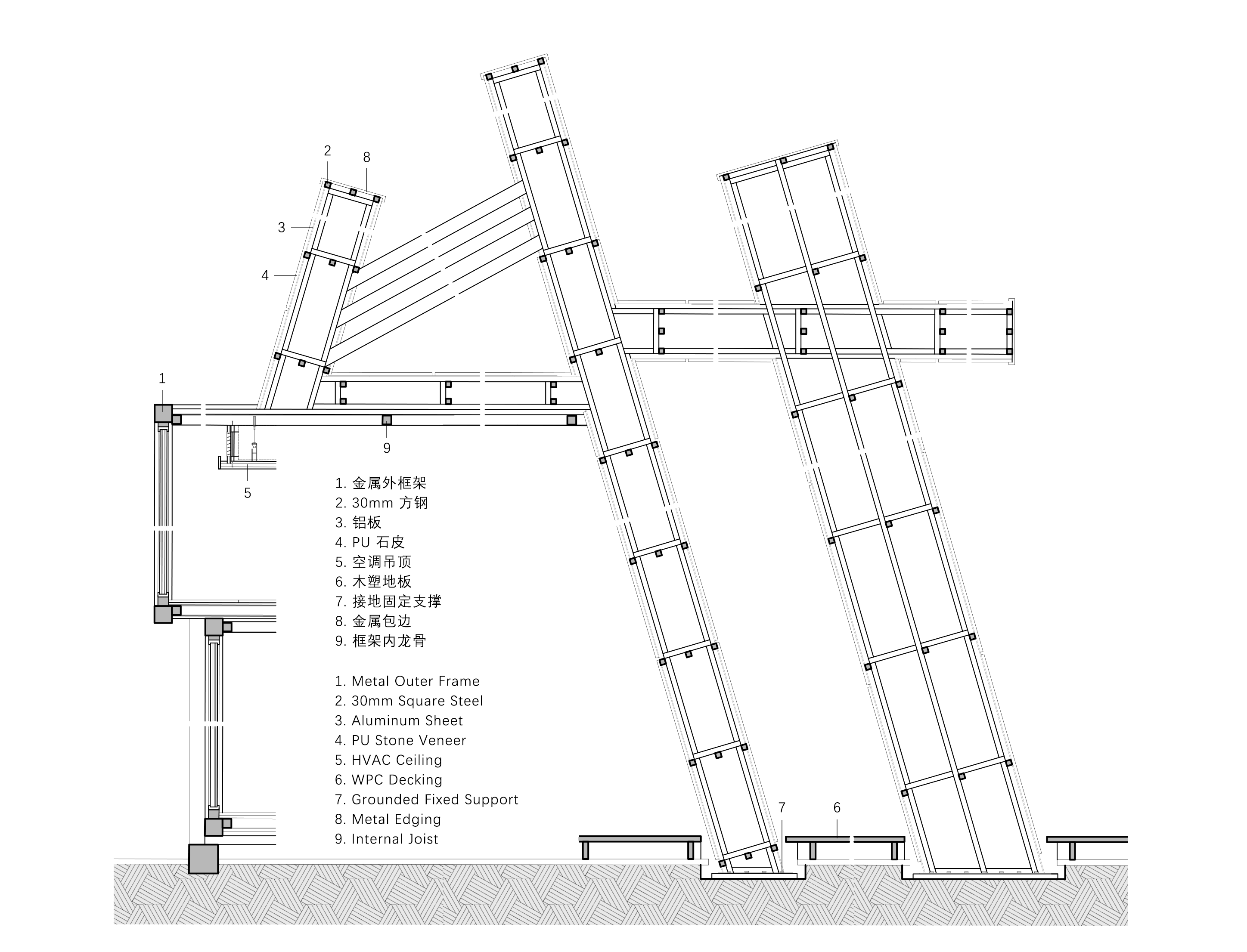 2
8
3
4
1
9
5

1. 金属外框架
2. 30mm 方钢
3. 铝板
4. PU 石皮
5. 空调吊顶
6. 木塑地板
7. 接地固定支撑
8. 金属包边
9. 框架内龙骨

1. Metal Outer Frame
2. 30mm Square Steel
3. Aluminum Sheet
4. PU Stone Veneer
5. HVAC Ceiling
6. WPC Decking
7. Grounded Fixed Support
8. Metal Edging
9. Internal Joist

7
6