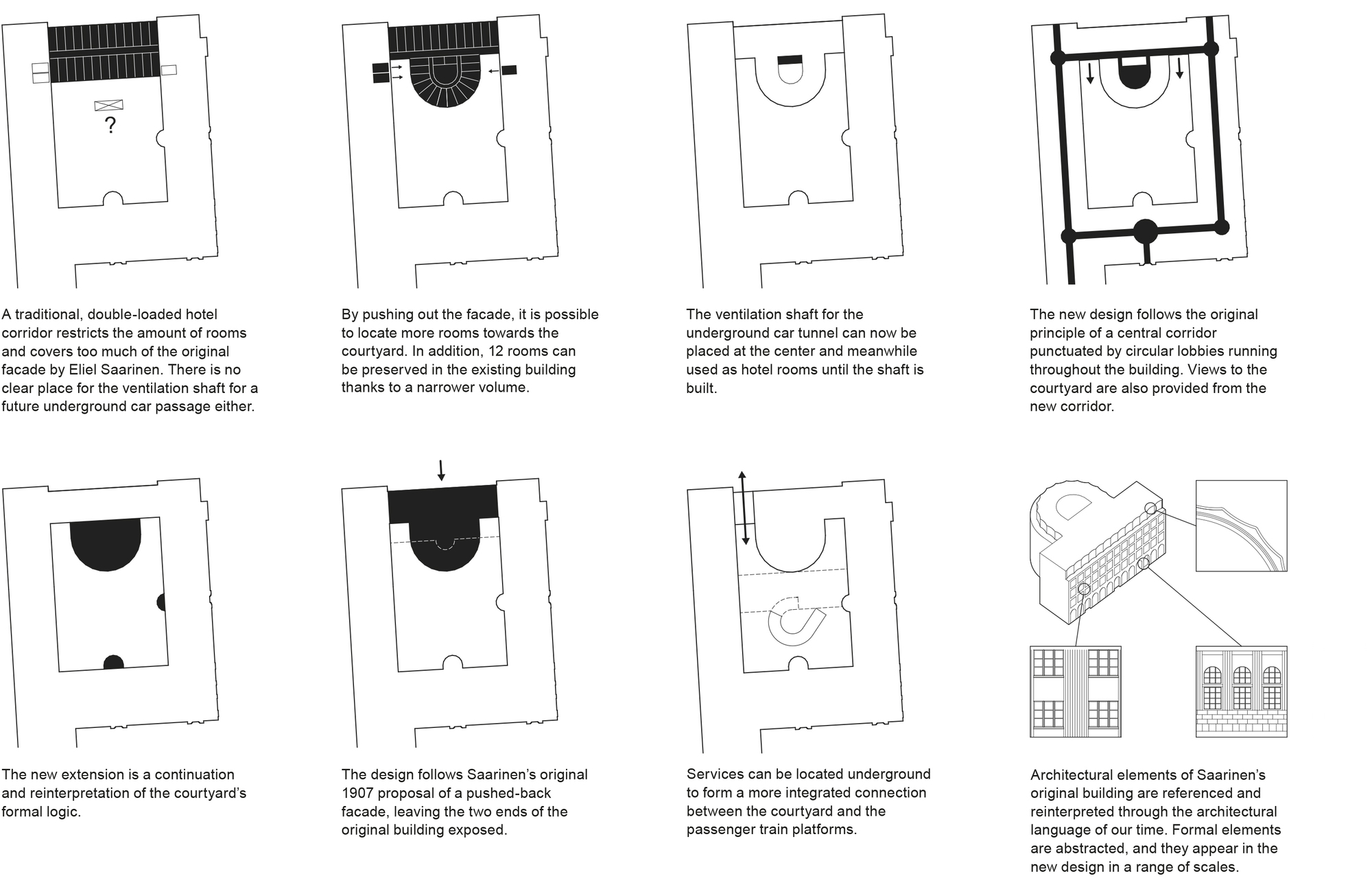 ?

A traditional, double-loaded hotel corridor restricts the amount of rooms and covers too much of the original facade by Eliel Saarinen. There is no clear place for the ventilation shaft for a future underground car passage either.

By pushing out the facade, it is possible to locate more rooms towards the courtyard. In addition, 12 rooms can be preserved in the existing building thanks to a narrower volume.

The ventilation shaft for the underground car tunnel can now be placed at the center and meanwhile used as hotel rooms until the shaft is built.

The new design follows the original principle of a central corridor punctuated by circular lobbies running throughout the building. Views to the courtyard are also provided from the new corridor.

The new extension is a continuation and reinterpretation of the courtyard's formal logic.

The design follows Saarinen's original 1907 proposal of a pushed-back facade, leaving the two ends of the original building exposed.

Services can be located underground to form a more integrated connection between the courtyard and the passenger train platforms.

Architectural elements of Saarinen's original building are referenced and reinterpreted through the architectural language of our time. Formal elements are abstracted, and they appear in the new design in a range of scales.