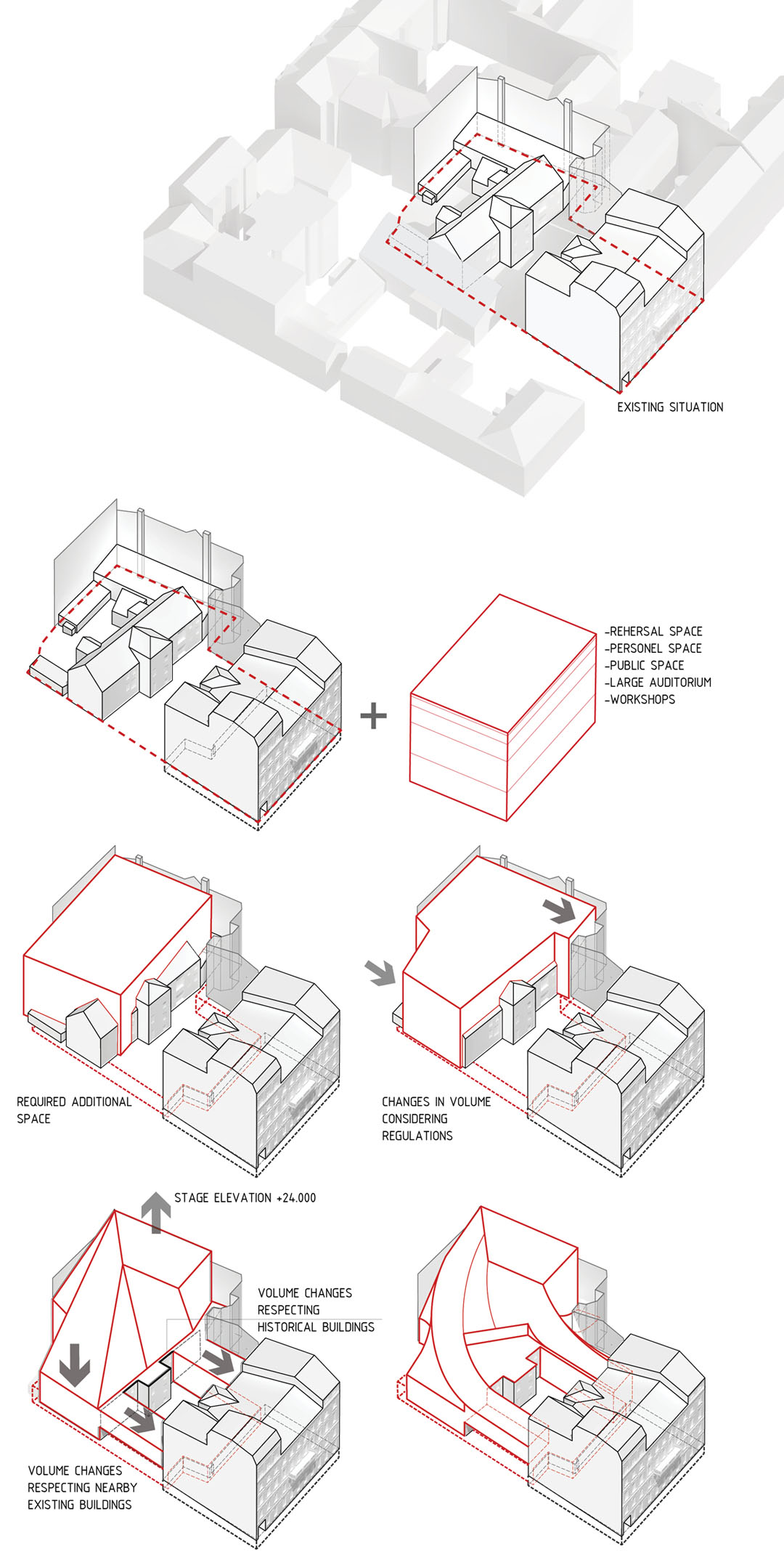 EXISTING SITUATION

+

-REHERSAL SPACE
-PERSONEL SPACE
-PUBLIC SPACE
-LARGE AUDITORIUM
-WORKSHOPS

REQUIRED ADDITIONAL SPACE

CHANGES IN VOLUME CONSIDERING REGULATIONS

STAGE ELEVATION +24.000

VOLUME CHANGES RESPECTING HISTORICAL BUILDINGS

VOLUME CHANGES RESPECTING NEARBY EXISTING BUILDINGS