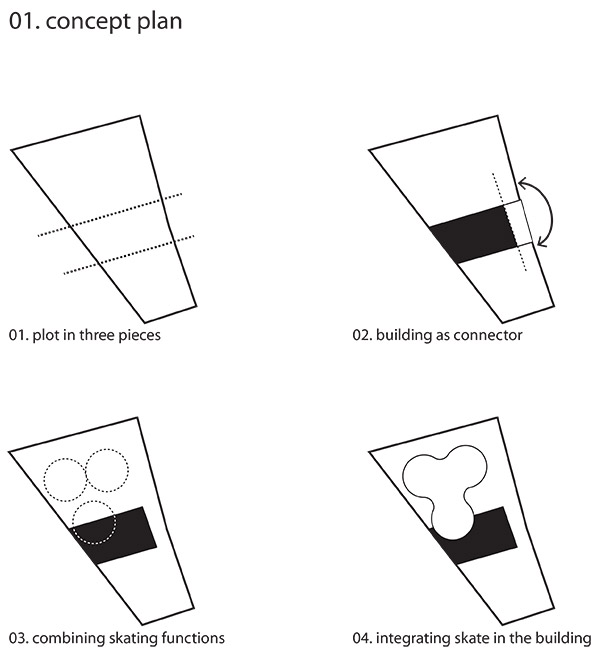 01. concept plan

01. plot in three pieces

02. building as connector

03. combining skating functions

04. integrating skate in the building