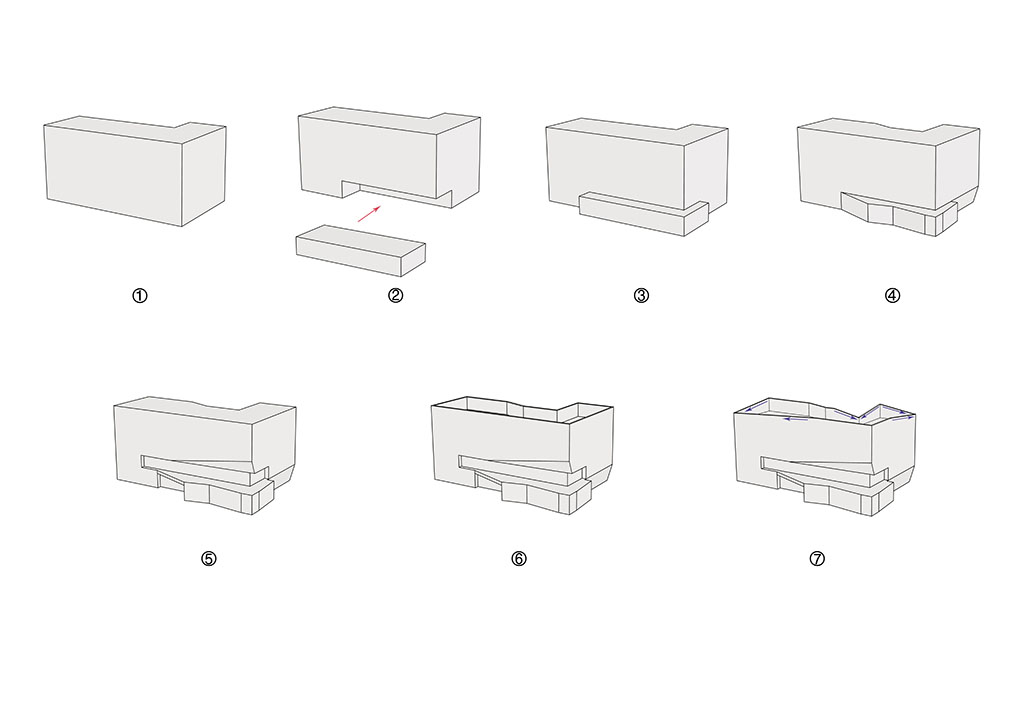 ①

②

③

④

⑤

⑥

⑦