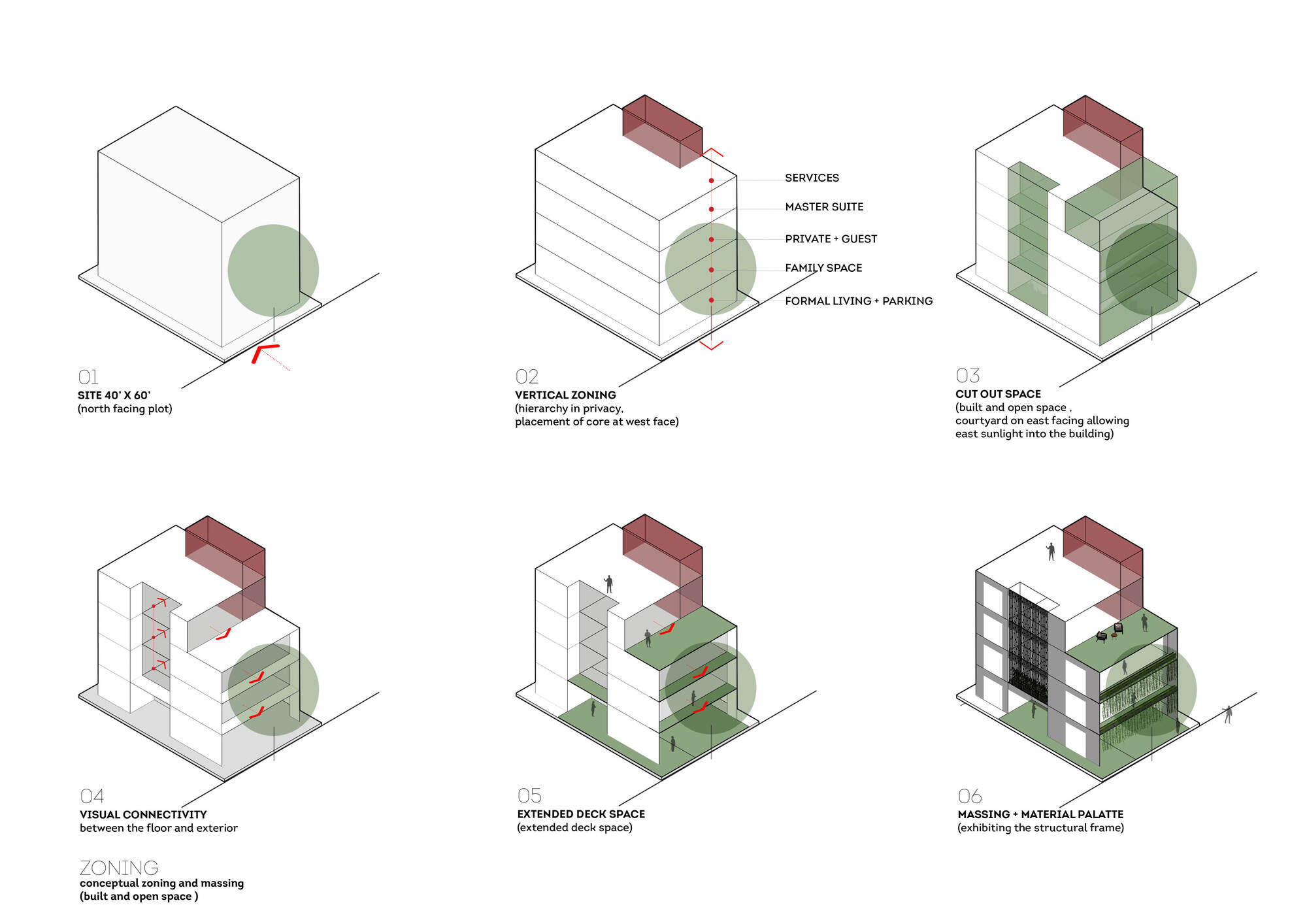 01
SITE 40' X 60'
(north facing plot)

SERVICES
MASTER SUITE
PRIVATE + GUEST
FAMILY SPACE
FORMAL LIVING + PARKING

02
VERTICAL ZONING
(hierarchy in privacy, placement of core at west face)

03
CUT OUT SPACE
(built and open space , courtyard on east facing allowing east sunlight into the building)

04
VISUAL CONNECTIVITY
between the floor and exterior

05
EXTENDED DECK SPACE
(extended deck space)

06
MASSING + MATERIAL PALATTE
(exhibiting the structural frame)

ZONING
conceptual zoning and massing
(built and open space )