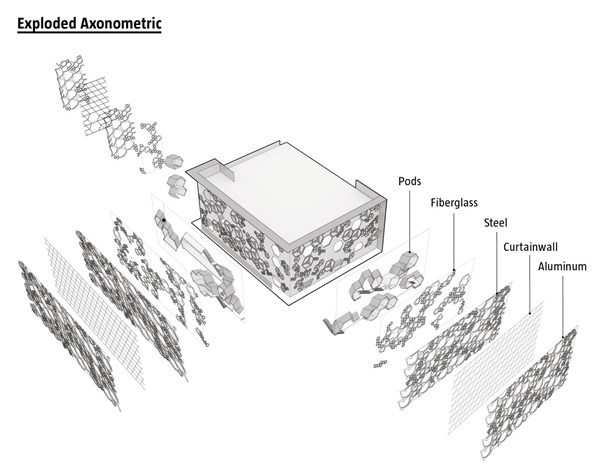 Exploded Axonometric

Pods

Fiberglass

Steel

Curtainwall

Aluminum