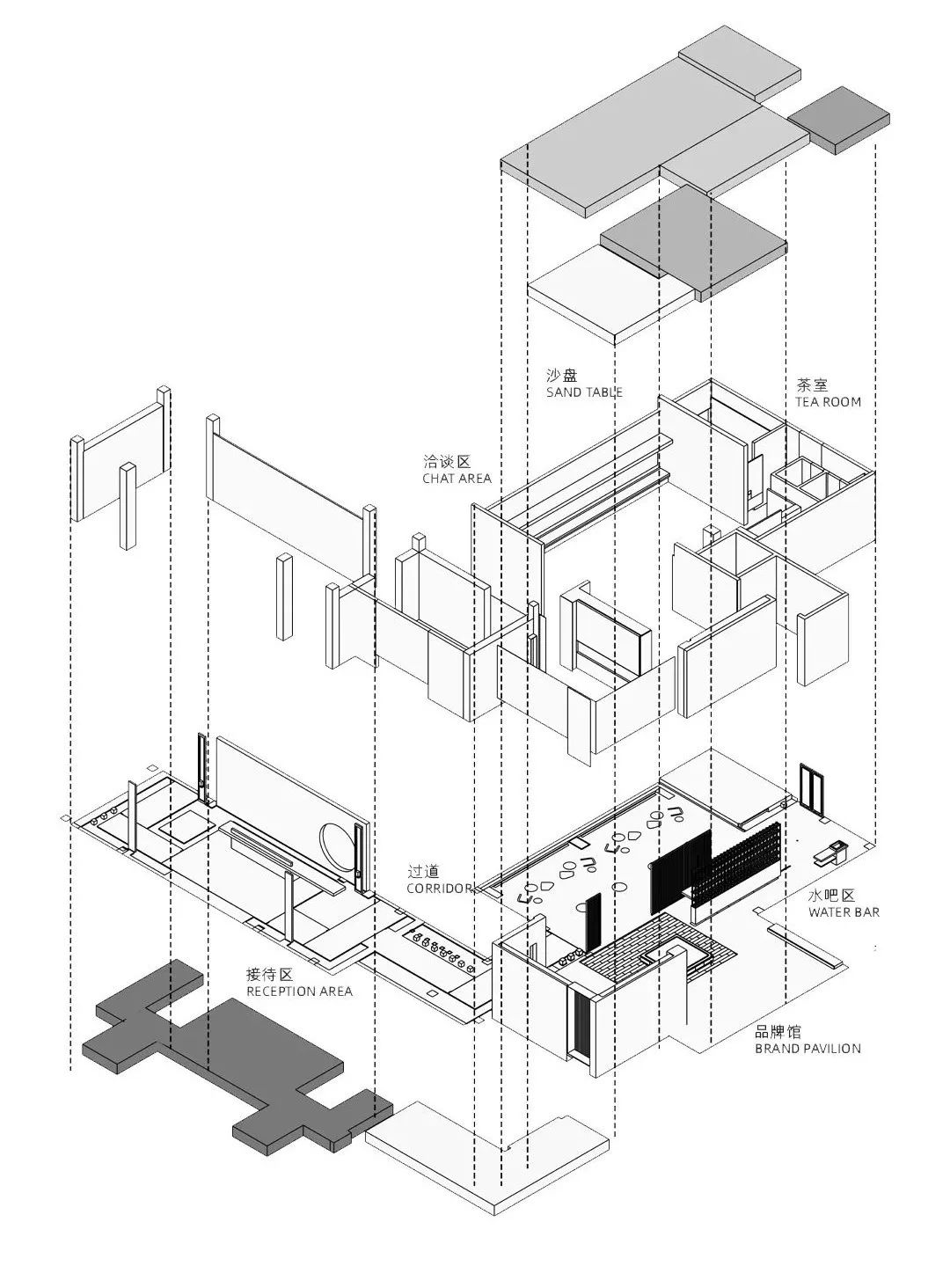 沙盘
SAND TABLE

茶室
TEA ROOM

洽谈区
CHAT AREA

过道
CORRIDOR

水吧区
WATER BAR

接待区
RECEPTION AREA

品牌馆
BRAND PAVILION