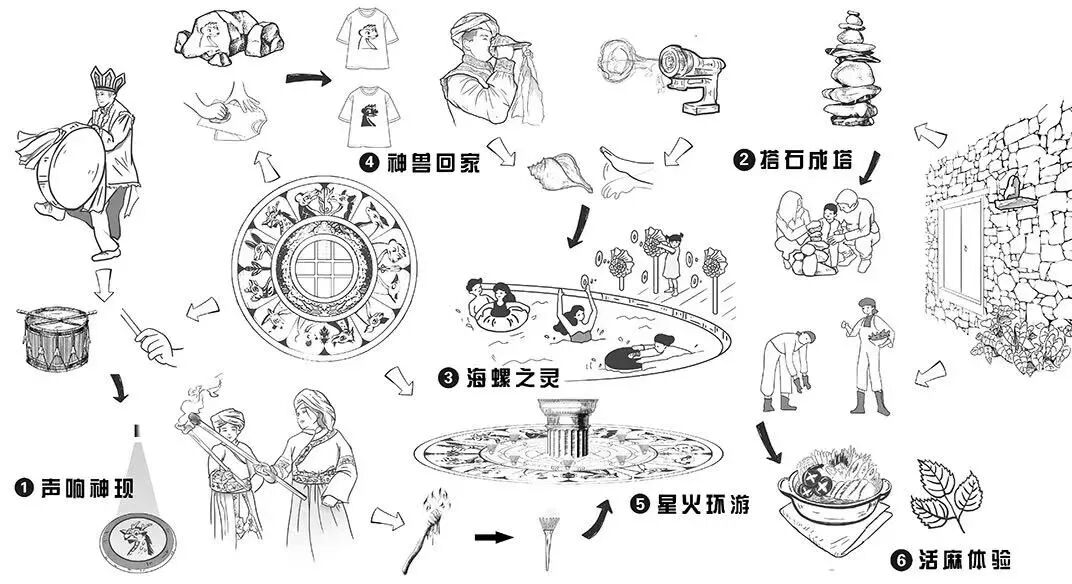 ❹ 神兽回家

❷ 搭石成塔

❸ 海螺之灵

❶ 声响神现

❺ 星火环游

❻ 活麻体验