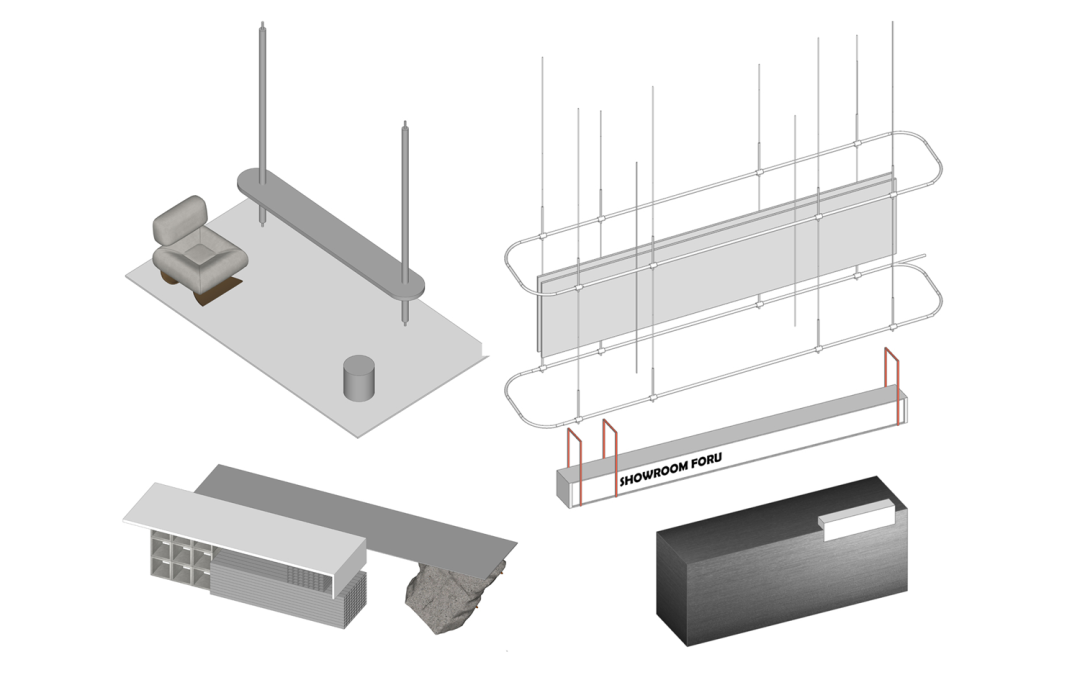 SHOWROOM FORU