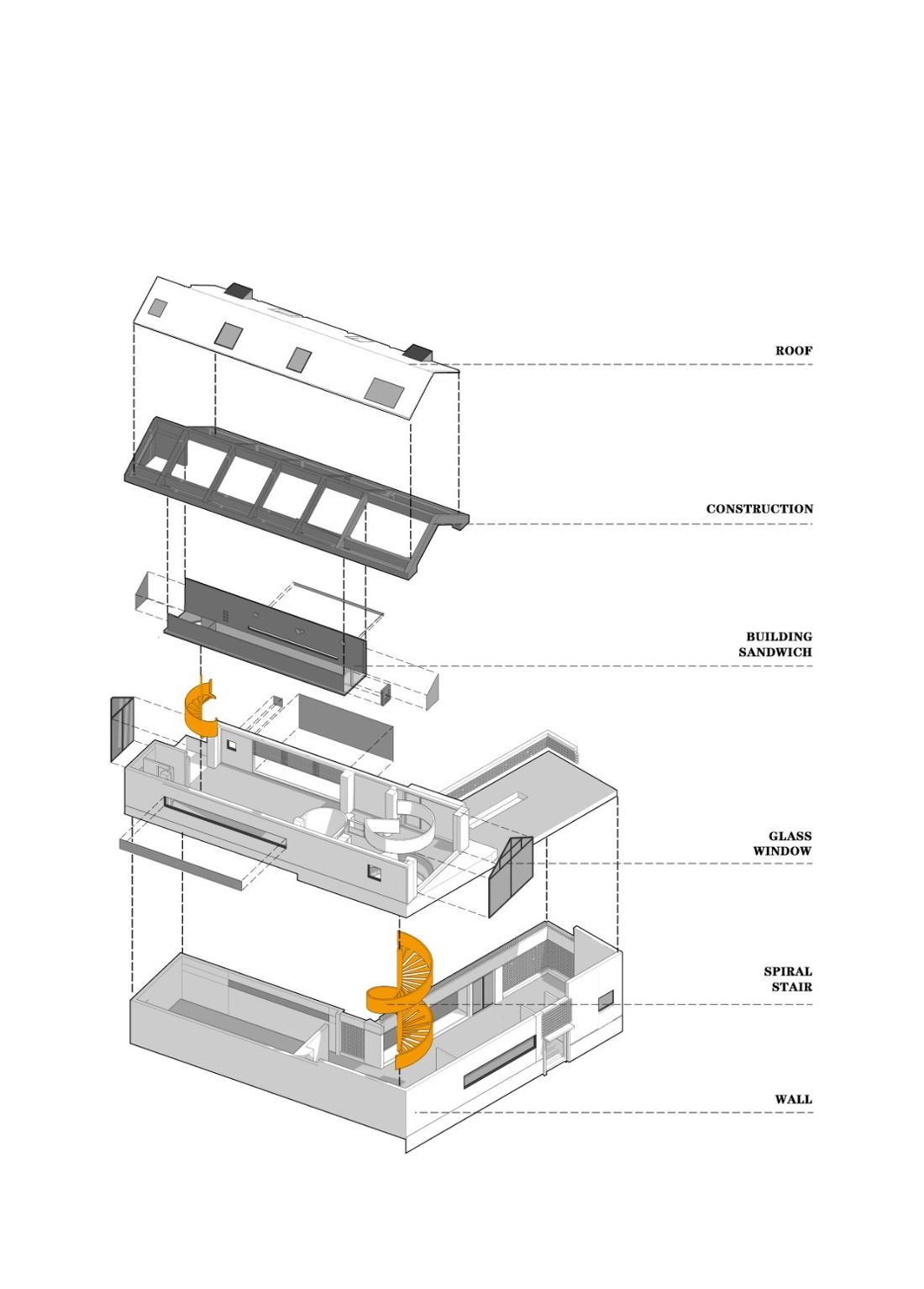 ROOF

CONSTRUCTION

BUILDING SANDWICH

GLASS WINDOW

SPIRAL STAIR

WALL